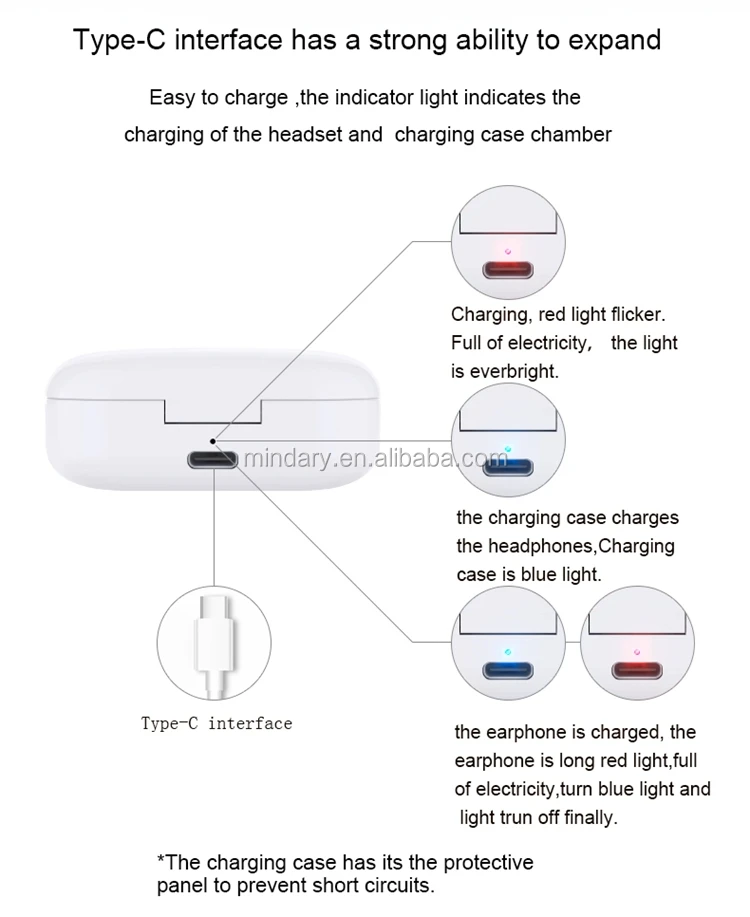 Type-C interface has a strong ability to expand

Easy to charge ,the indicator light indicates the charging of the headset and charging case chamber

Charging, red light flicker. Full of electricity, the light is everbright.

mindary.en.alibaba.com

the charging case charges the headphones,Charging case is blue light.

Type-C interface

the earphone is charged, the earphone is long red light,full of electricity,turn blue light and light trun off finally.

*The charging case has its the protective panel to prevent short circuits.