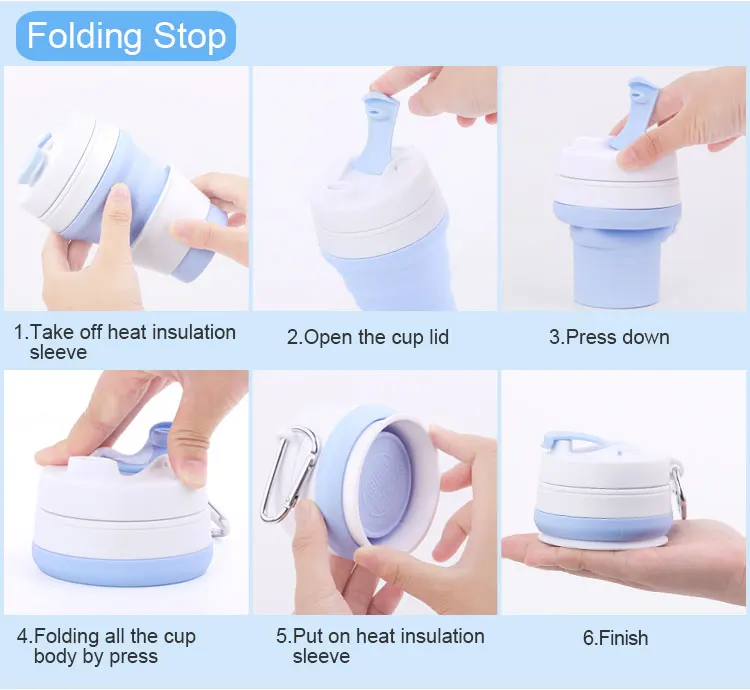 Folding Stop

1.Take off heat insulation sleeve

2.Open the cup lid

3.Press down

4.Folding all the cup body by press

5.Put on heat insulation sleeve

6.Finish