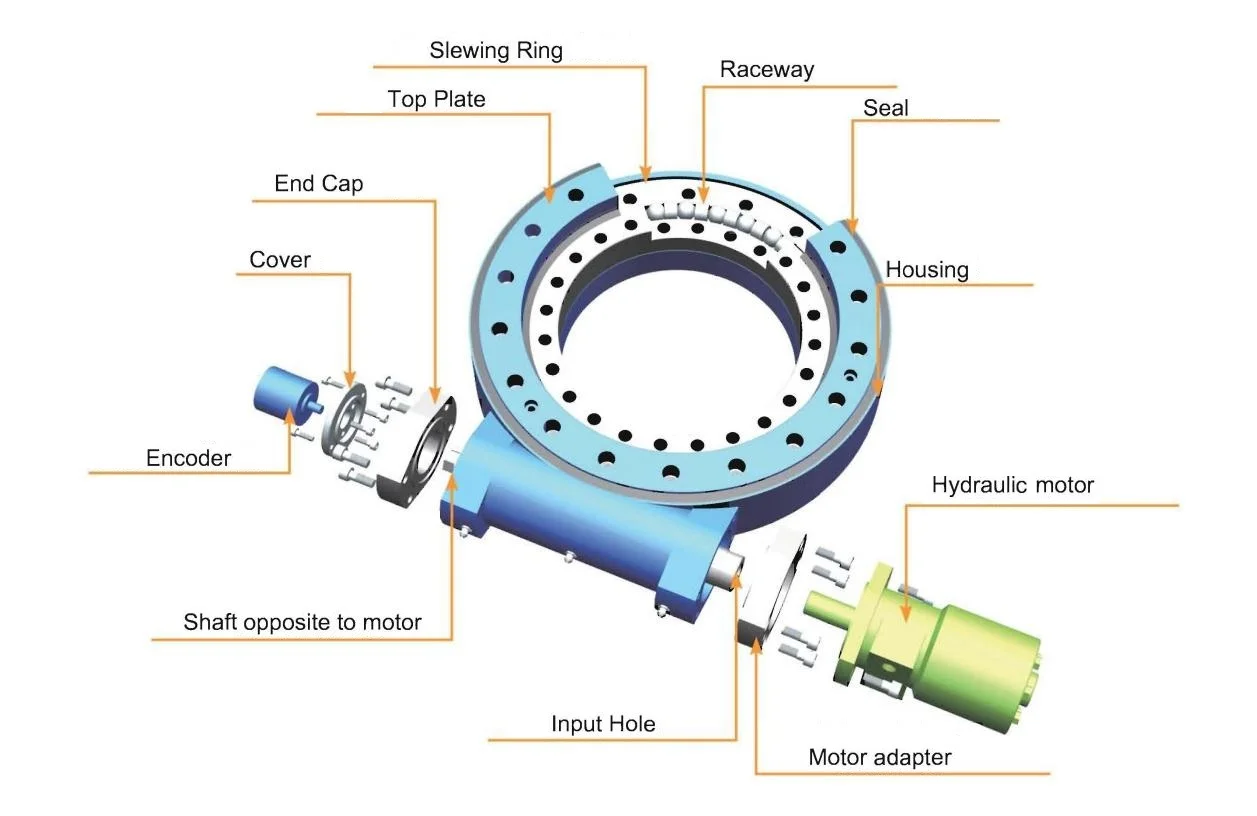 Slewing Ring
Raceway
Top Plate
Seal
End Cap
Cover
Housing
Encoder
Hydraulic motor
Shaft opposite to motor
Input Hole
Motor adapter