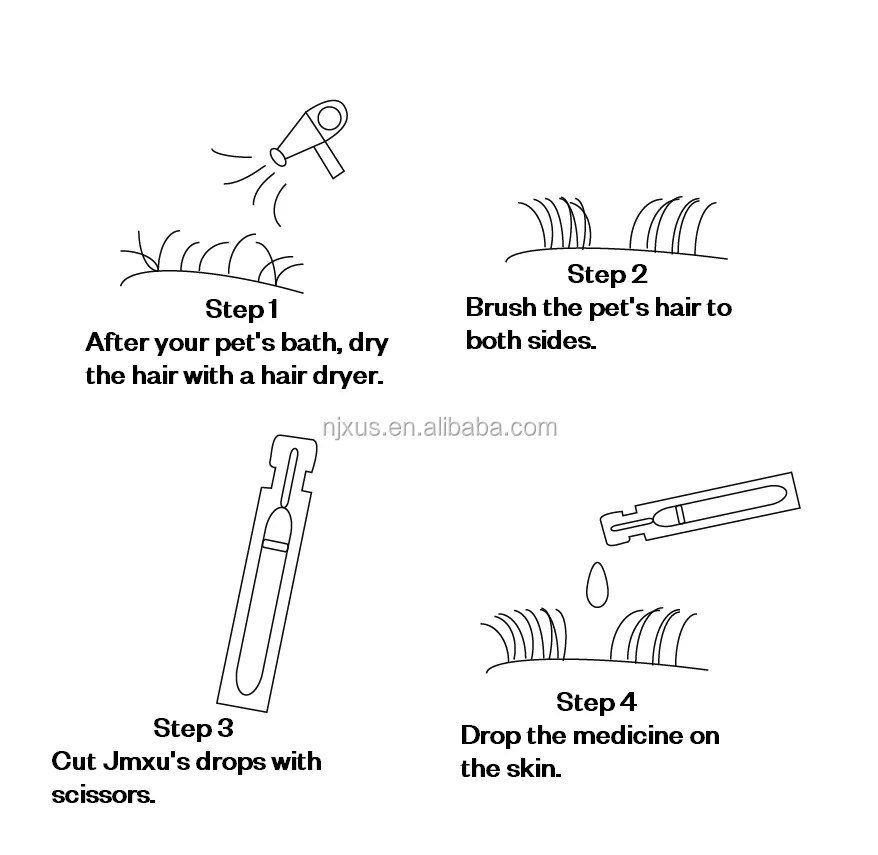 Step 1
After your pet's bath, dry the hair with a hair dryer.

Step 2
Brush the pet's hair to both sides.

njxus.en.alibaba.com

Step 3
Cut Jmxu's drops with scissors.

Step 4
Drop the medicine on the skin.