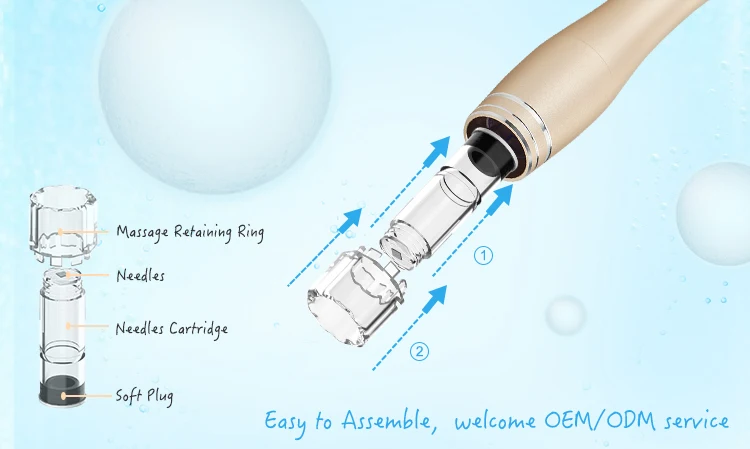 Massage Retaining Ring

Needles

Needles Cartridge

Soft Plug

①

②

Easy to Assemble, welcome OEM/ODM service