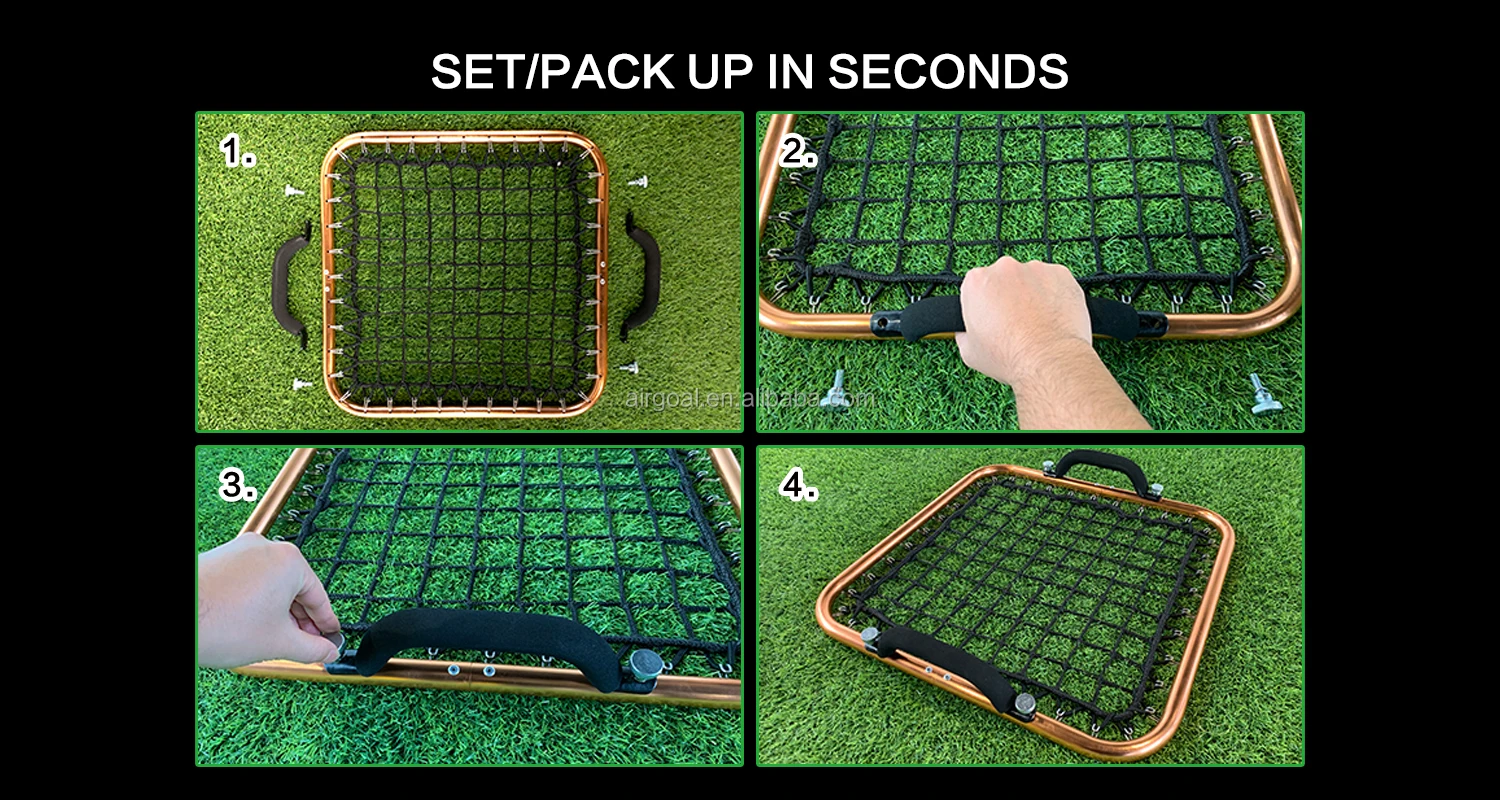 SET/PACK UP IN SECONDS

1.

2.

airgoal.en.alibaba.com

3.

4.