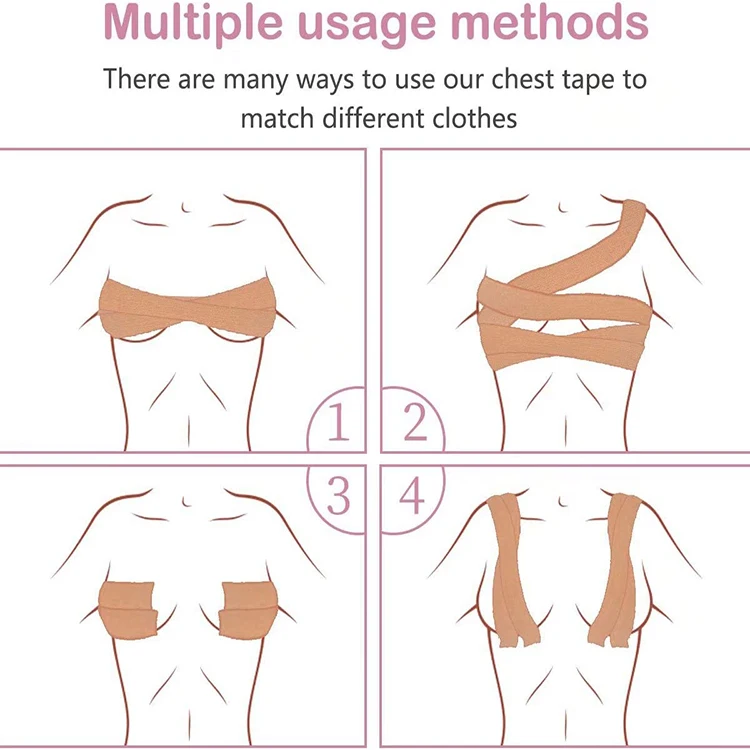 Multiple usage methods

There are many ways to use our chest tape to match different clothes

1

2

3

4