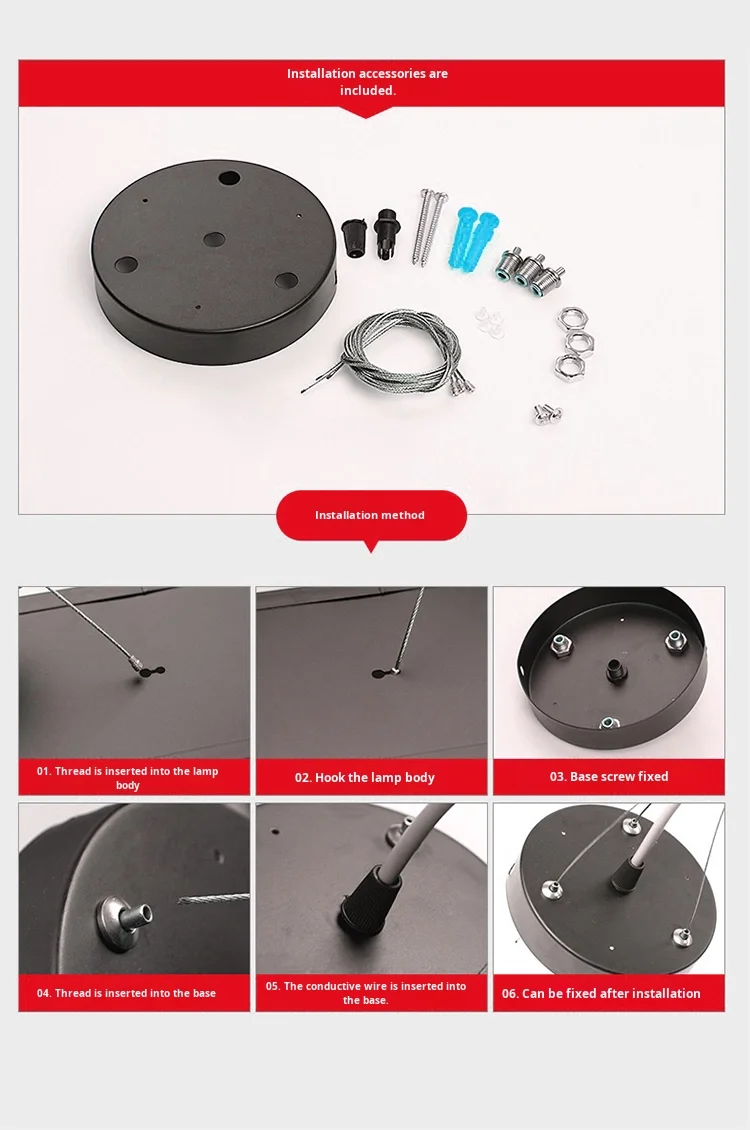 Installation accessories are included.

Installation method

01. Thread is inserted into the lamp body

02. Hook the lamp body

03. Base screw fixed

04. Thread is inserted into the base

05. The conductive wire is inserted into the base.

06. Can be fixed after installation