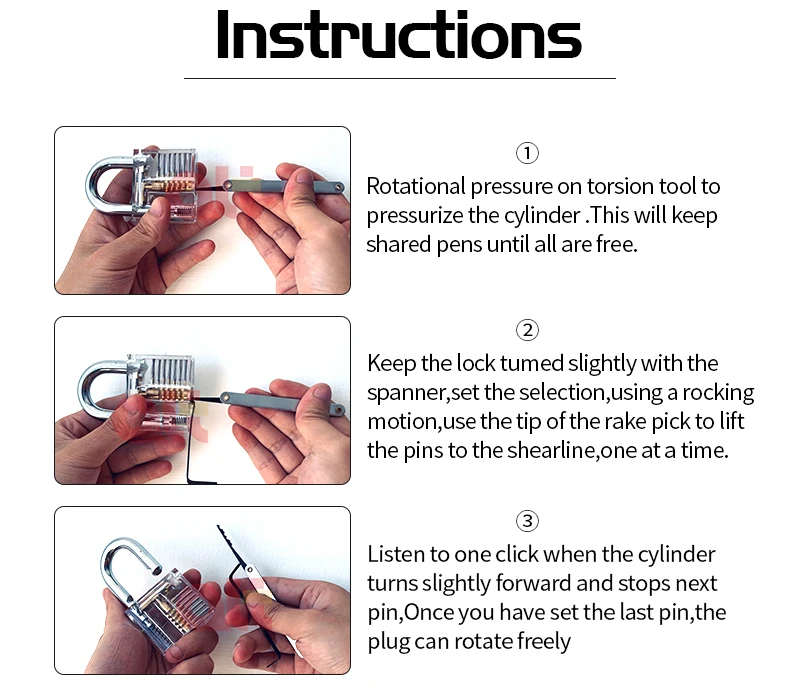 Instructions

①
Rotational pressure on torsion tool to pressurize the cylinder .This will keep shared pens until all are free.

②
Keep the lock tumed slightly with the spanner,set the selection,using a rocking motion,use the tip of the rake pick to lift the pins to the shearline,one at a time.

③
Listen to one click when the cylinder turns slightly forward and stops next pin,Once you have set the last pin,the plug can rotate freely