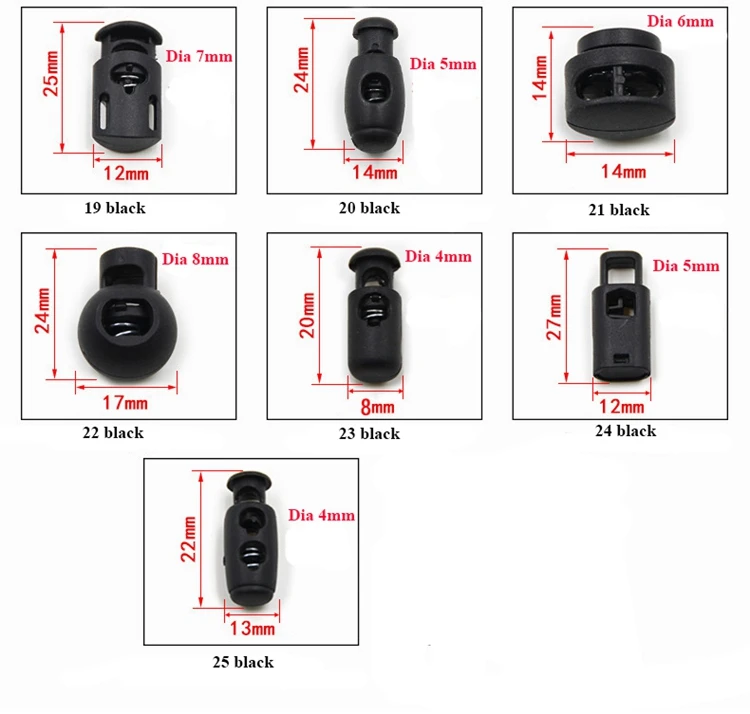 25mm
Dia 7mm
12mm
19 black

24mm
Dia 5mm
14mm
20 black

Dia 6mm
14mm
14mm
21 black

24mm
Dia 8mm
17mm
22 black

20mm
Dia 4mm
8mm
23 black

27mm
Dia 5mm
12mm
24 black

22mm
Dia 4mm
13mm
25 black