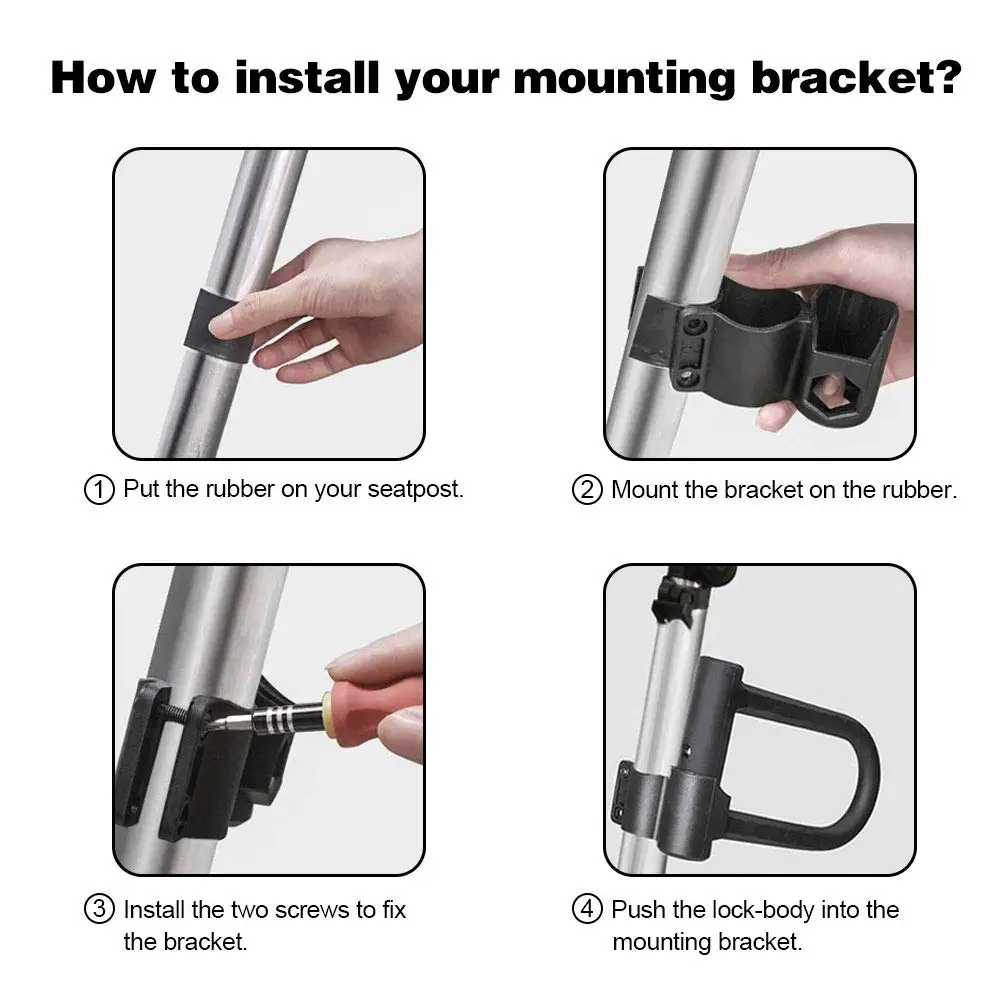 How to install your mounting bracket?

① Put the rubber on your seatpost.

② Mount the bracket on the rubber.

③ Install the two screws to fix the bracket.

④ Push the lock-body into the mounting bracket.