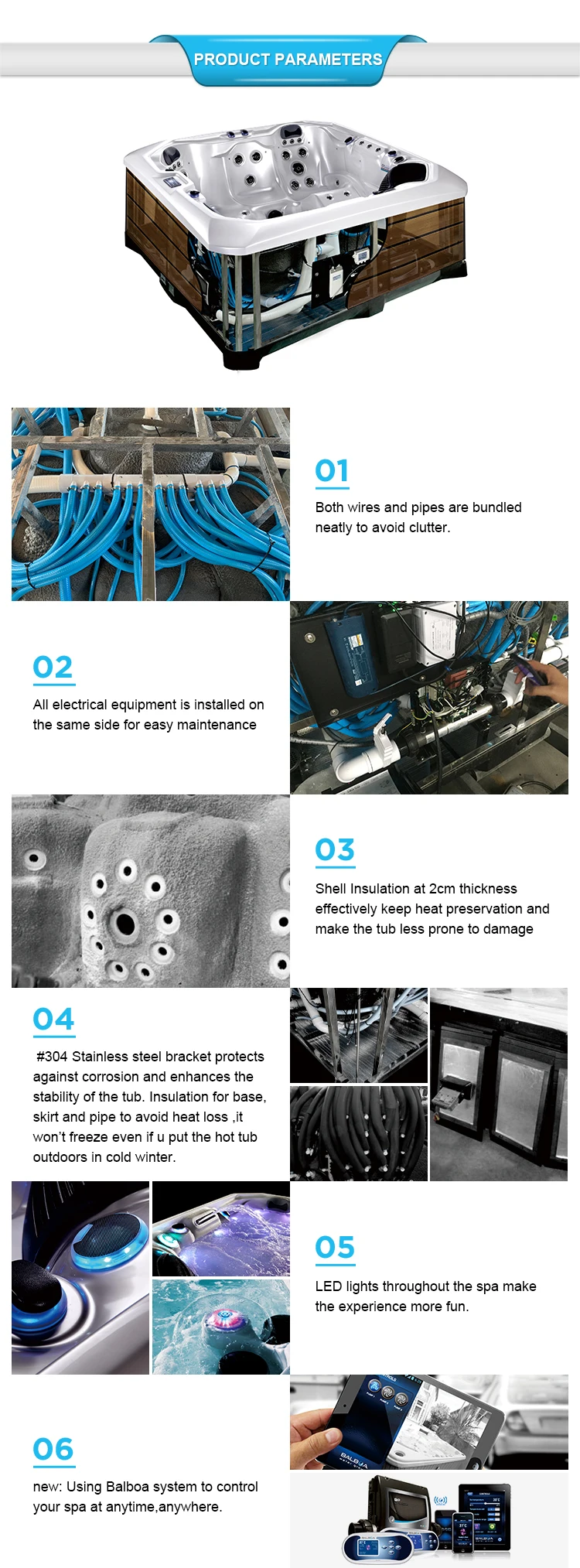 PRODUCT PARAMETERS

01

Both wires and pipes are bundled neatly to avoid clutter.

02

All electrical equipment is installed on the same side for easy maintenance

03

Shell Insulation at 2cm thickness effectively keep heat preservation and make the tub less prone to damage

04

#304 Stainless steel bracket protects against corrosion and enhances the stability of the tub. Insulation for base, skirt and pipe to avoid heat loss ,it won't freeze even if u put the hot tub outdoors in cold winter.

05

LED lights throughout the spa make the experience more fun.

06

new: Using Balboa system to control your spa at anytime,anywhere.

BALBOA