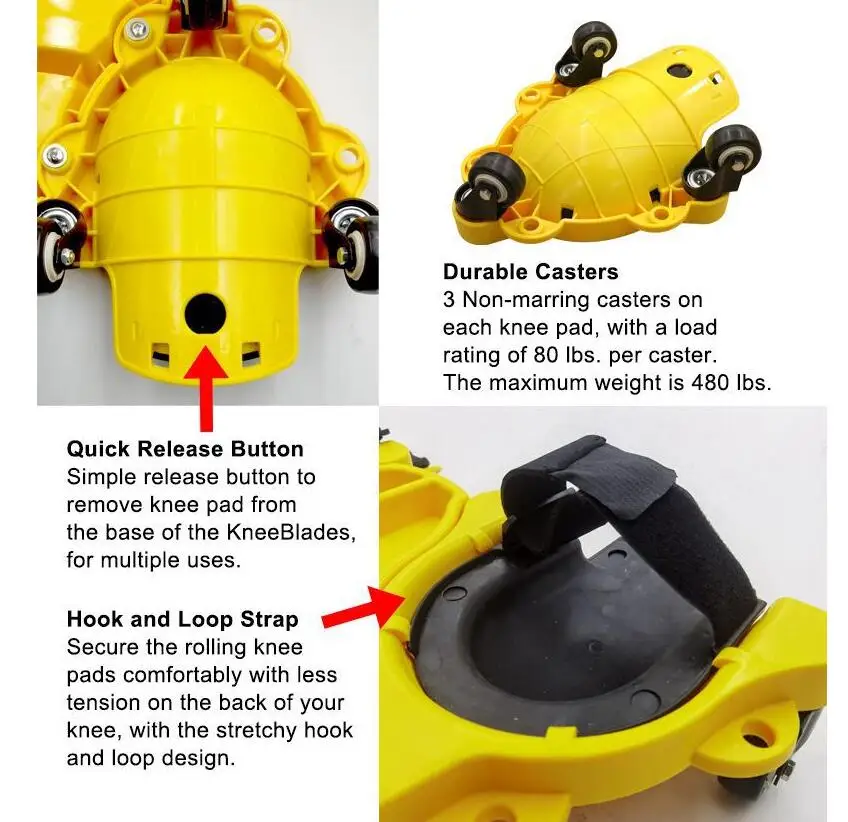 Durable Casters
3 Non-marring casters on each knee pad, with a load rating of 80 lbs. per caster. The maximum weight is 480 lbs.

Quick Release Button
Simple release button to remove knee pad from the base of the KneeBlades, for multiple uses.

Hook and Loop Strap
Secure the rolling knee pads comfortably with less tension on the back of your knee, with the stretchy hook and loop design.