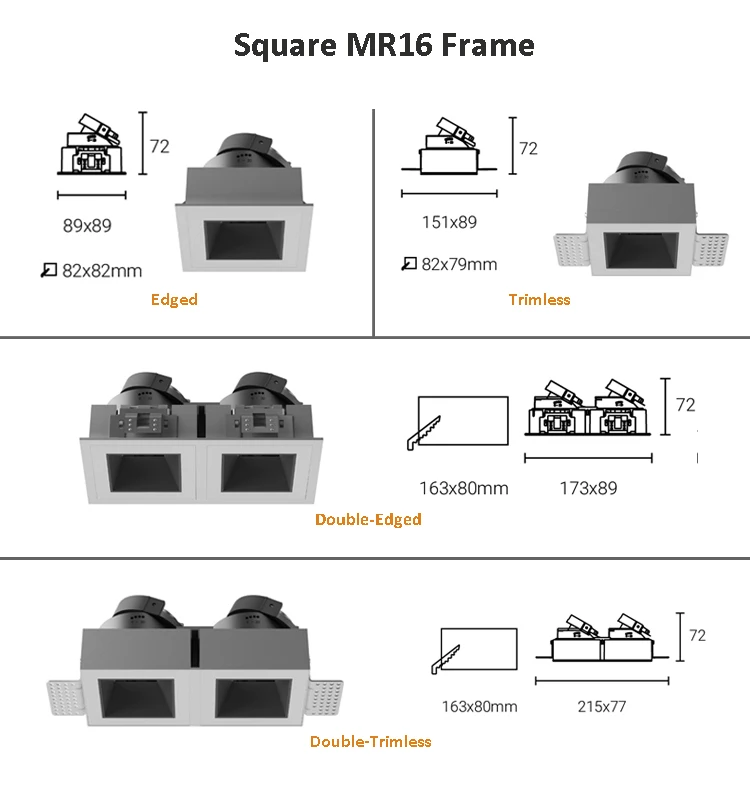 Square MR16 Frame

72

89x89

82x82mm

Edged

72

151x89

82x79mm

Trimless

72

163x80mm

173x89

Double-Edged

72

163x80mm

215x77

Double-Trimless