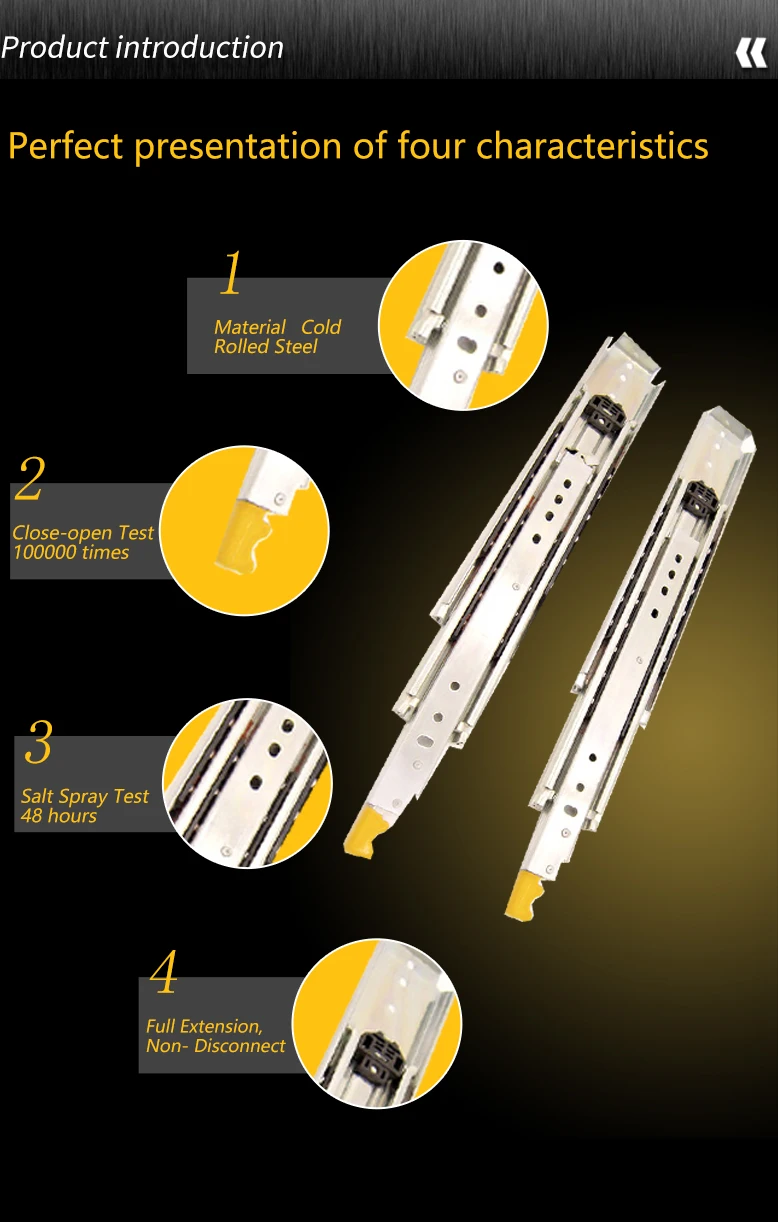 Product introduction

Perfect presentation of four characteristics

1

Material Cold Rolled Steel

2

Close-open Test 100000 times

3

Salt Spray Test 48 hours

4

Full Extension, Non- Disconnect