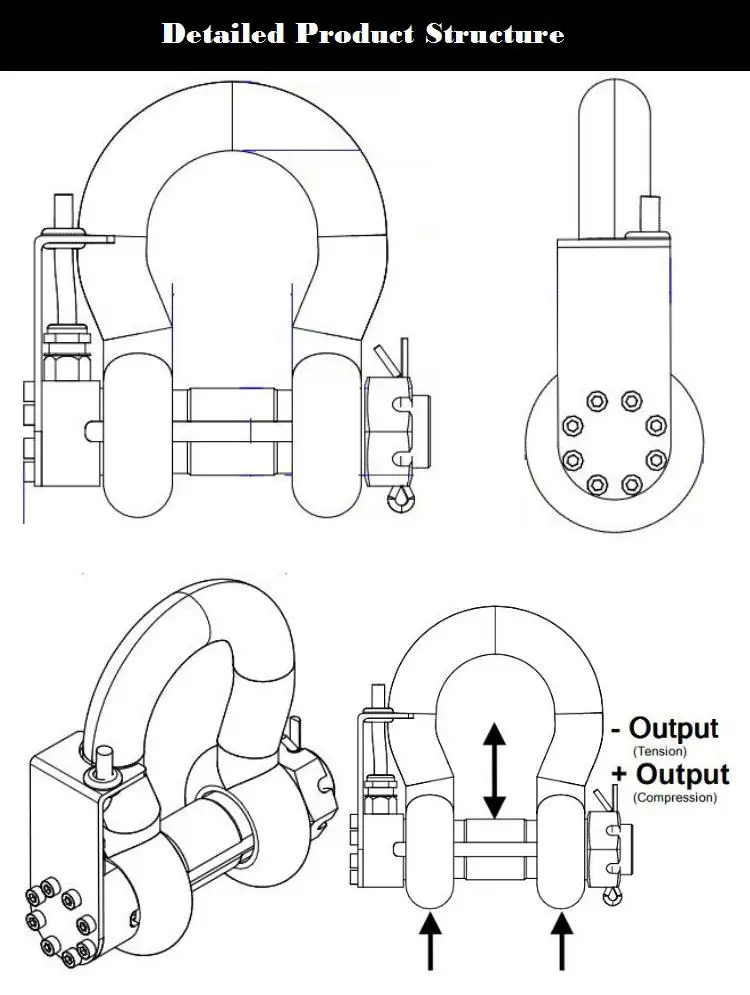 Detailed Product Structure

- Output
(Tension)
+ Output
(Compression)