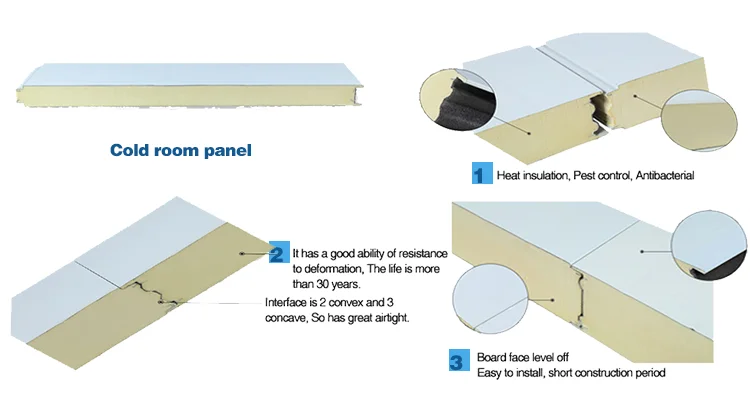 Cold room panel

1 Heat insulation, Pest control, Antibacterial

2 It has a good ability of resistance to deformation, The life is more than 30 years.

Interface is 2 convex and 3 concave, So has great airtight.

3 Board face level off
Easy to install, short construction period