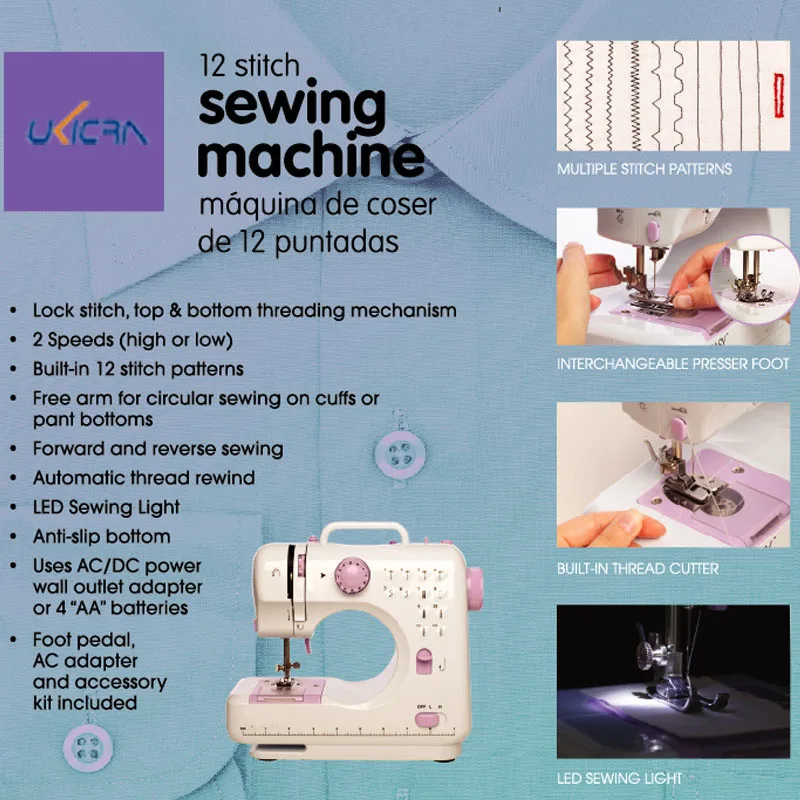 UKICRA

12 stitch
sewing machine
máquina de coser de 12 puntadas

• Lock stitch, top & bottom threading mechanism
• 2 Speeds (high or low)
• Built-in 12 stitch patterns
• Free arm for circular sewing on cuffs or pant bottoms
• Forward and reverse sewing
• Automatic thread rewind
• LED Sewing Light
• Anti-slip bottom
• Uses AC/DC power wall outlet adapter or 4 "AA" batteries
• Foot pedal, AC adapter and accessory kit included

OFF L H

MULTIPLE STITCH PATTERNS

INTERCHANGEABLE PRESSER FOOT

BUILT-IN THREAD CUTTER

LED SEWING LIGHT