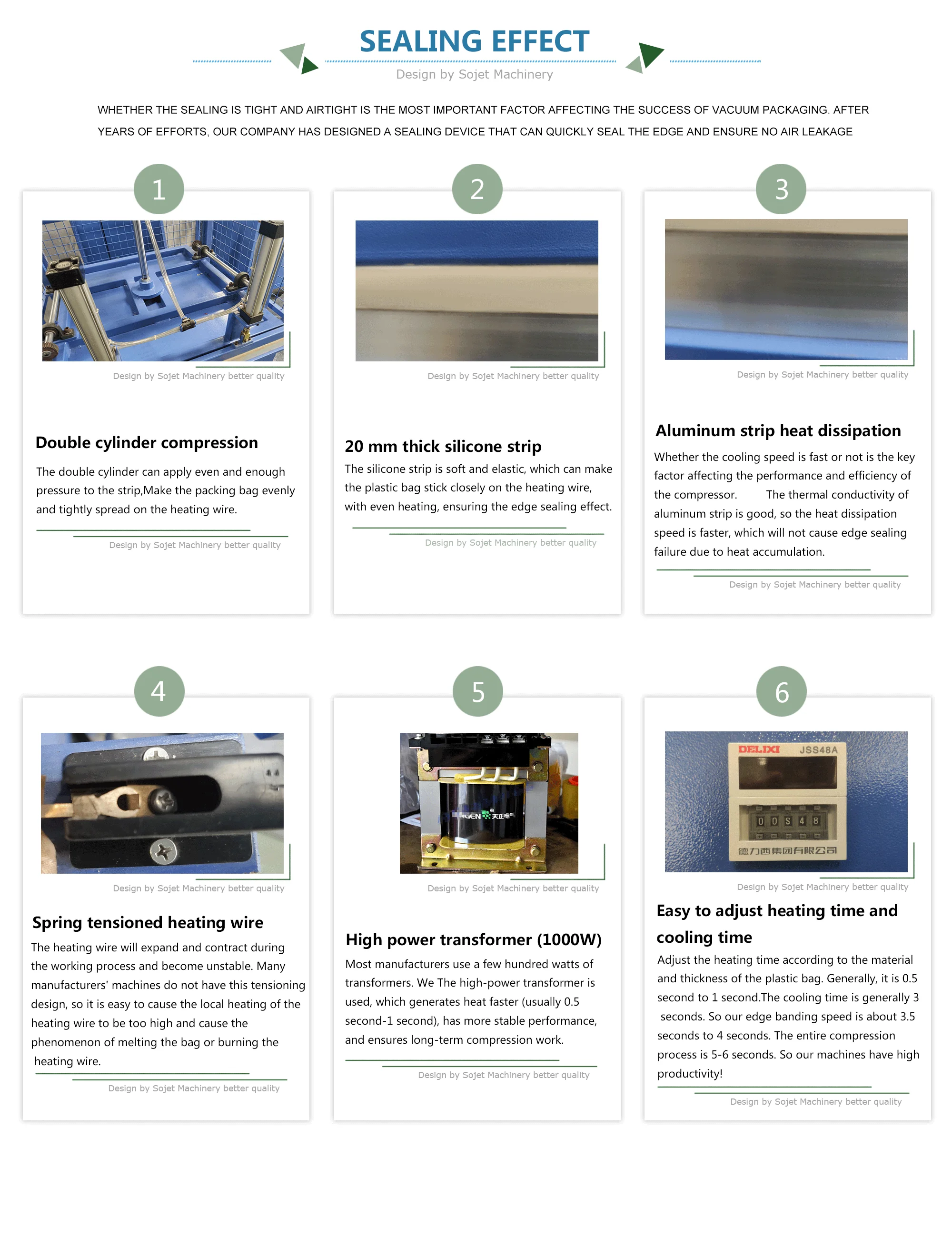 SEALING EFFECT
Design by Sojet Machinery

WHETHER THE SEALING IS TIGHT AND AIRTIGHT IS THE MOST IMPORTANT FACTOR AFFECTING THE SUCCESS OF VACUUM PACKAGING. AFTER YEARS OF EFFORTS, OUR COMPANY HAS DESIGNED A SEALING DEVICE THAT CAN QUICKLY SEAL THE EDGE AND ENSURE NO AIR LEAKAGE

1

Design by Sojet Machinery better quality

Double cylinder compression

The double cylinder can apply even and enough pressure to the strip,Make the packing bag evenly and tightly spread on the heating wire.

Design by Sojet Machinery better quality

2

Design by Sojet Machinery better quality

20 mm thick silicone strip

The silicone strip is soft and elastic, which can make the plastic bag stick closely on the heating wire, with even heating, ensuring the edge sealing effect.

Design by Sojet Machinery better quality

3

Design by Sojet Machinery better quality

Aluminum strip heat dissipation

Whether the cooling speed is fast or not is the key factor affecting the performance and efficiency of the compressor. The thermal conductivity of aluminum strip is good, so the heat dissipation speed is faster, which will not cause edge sealing failure due to heat accumulation.

Design by Sojet Machinery better quality

4

Design by Sojet Machinery better quality

Spring tensioned heating wire

The heating wire will expand and contract during the working process and become unstable. Many manufacturers' machines do not have this tensioning design, so it is easy to cause the local heating of the heating wire to be too high and cause the phenomenon of melting the bag or burning the heating wire.

Design by Sojet Machinery better quality

5

GEN 天正电气

Design by Sojet Machinery better quality

High power transformer (1000W)

Most manufacturers use a few hundred watts of transformers. We The high-power transformer is used, which generates heat faster (usually 0.5 second-1 second), has more stable performance, and ensures long-term compression work.

Design by Sojet Machinery better quality

6

DELIXI JSS48A
0 0 S 4 8
德力西集团有限公司

Design by Sojet Machinery better quality

Easy to adjust heating time and cooling time

Adjust the heating time according to the material and thickness of the plastic bag. Generally, it is 0.5 second to 1 second.The cooling time is generally 3 seconds. So our edge banding speed is about 3.5 seconds to 4 seconds. The entire compression process is 5-6 seconds. So our machines have high productivity!

Design by Sojet Machinery better quality