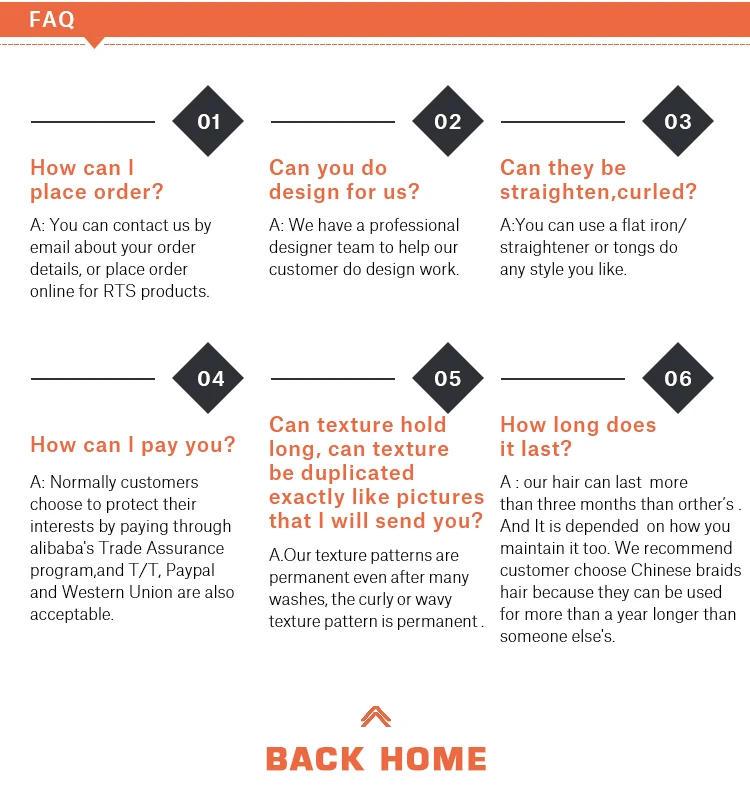 FAQ

01

How can I place order?

A: You can contact us by email about your order details, or place order online for RTS products.

02

Can you do design for us?

A: We have a professional designer team to help our customer do design work.

03

Can they be straighten,curled?

A:You can use a flat iron/ straightener or tongs do any style you like.

04

How can I pay you?

A: Normally customers choose to protect their interests by paying through alibaba's Trade Assurance program,and T/T, Paypal and Western Union are also acceptable.

05

Can texture hold long, can texture be duplicated exactly like pictures that I will send you?

A.Our texture patterns are permanent even after many washes, the curly or wavy texture pattern is permanent .

06

How long does it last?

A : our hair can last more than three months than orther's . And It is depended on how you maintain it too. We recommend customer choose Chinese braids hair because they can be used for more than a year longer than someone else's.

BACK HOME