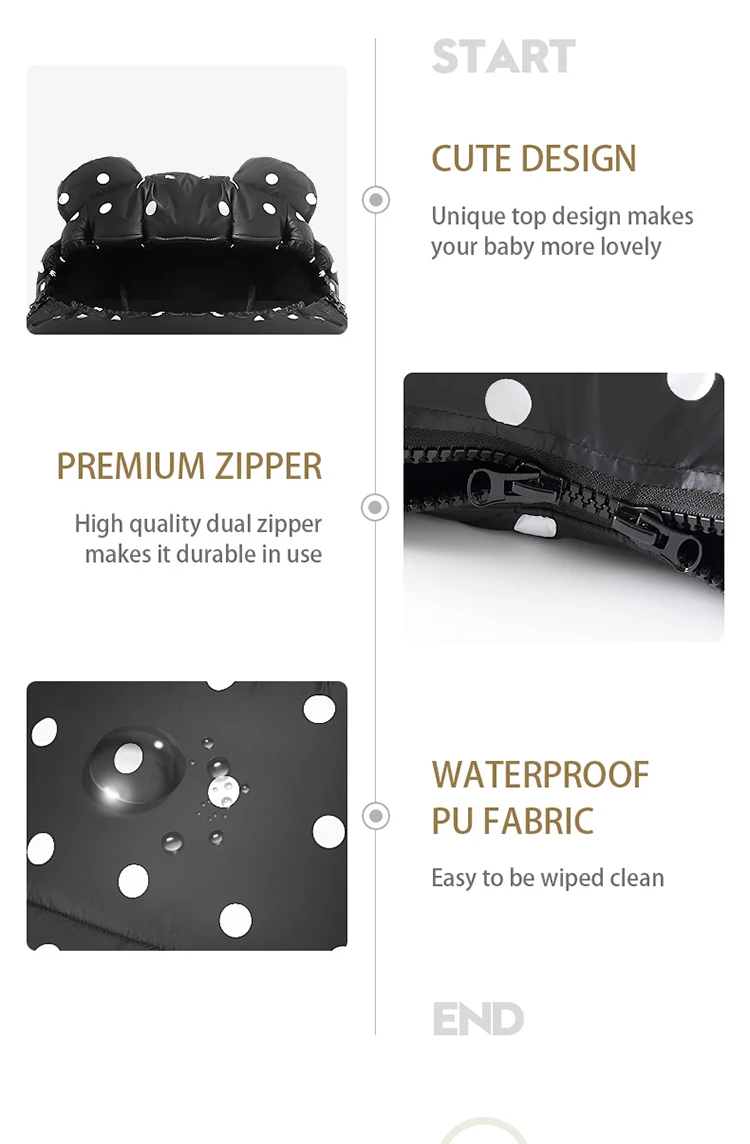 START

CUTE DESIGN

Unique top design makes your baby more lovely

PREMIUM ZIPPER

High quality dual zipper makes it durable in use

WATERPROOF PU FABRIC

Easy to be wiped clean

END