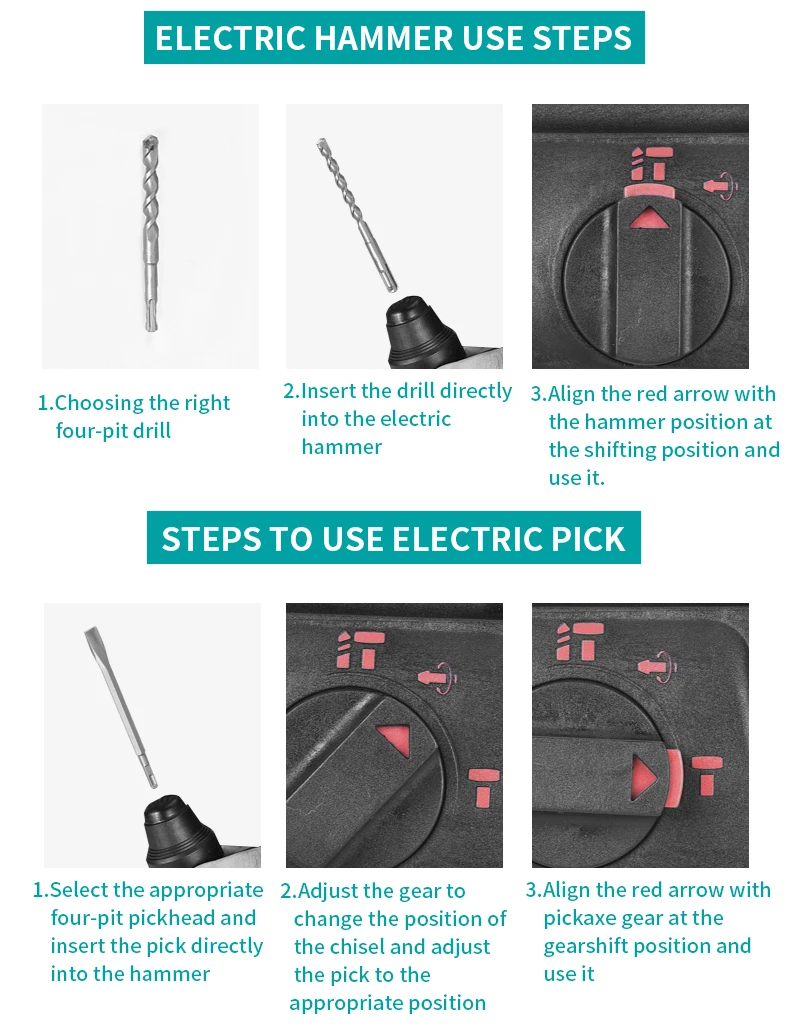 ELECTRIC HAMMER USE STEPS

1.Choosing the right four-pit drill

2.Insert the drill directly into the electric hammer

3.Align the red arrow with the hammer position at the shifting position and use it.

STEPS TO USE ELECTRIC PICK

1.Select the appropriate four-pit pickhead and insert the pick directly into the hammer

2.Adjust the gear to change the position of the chisel and adjust the pick to the appropriate position

3.Align the red arrow with pickaxe gear at the gearshift position and use it