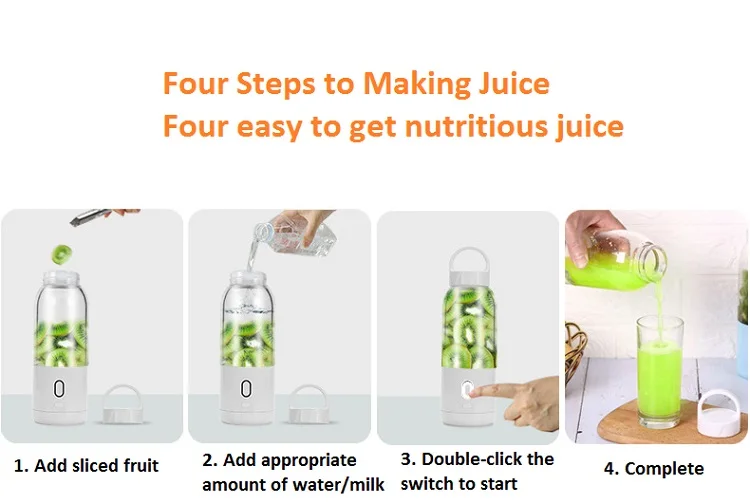 Four Steps to Making Juice
Four easy to get nutritious juice

1. Add sliced fruit

2. Add appropriate amount of water/milk

3. Double-click the switch to start

4. Complete