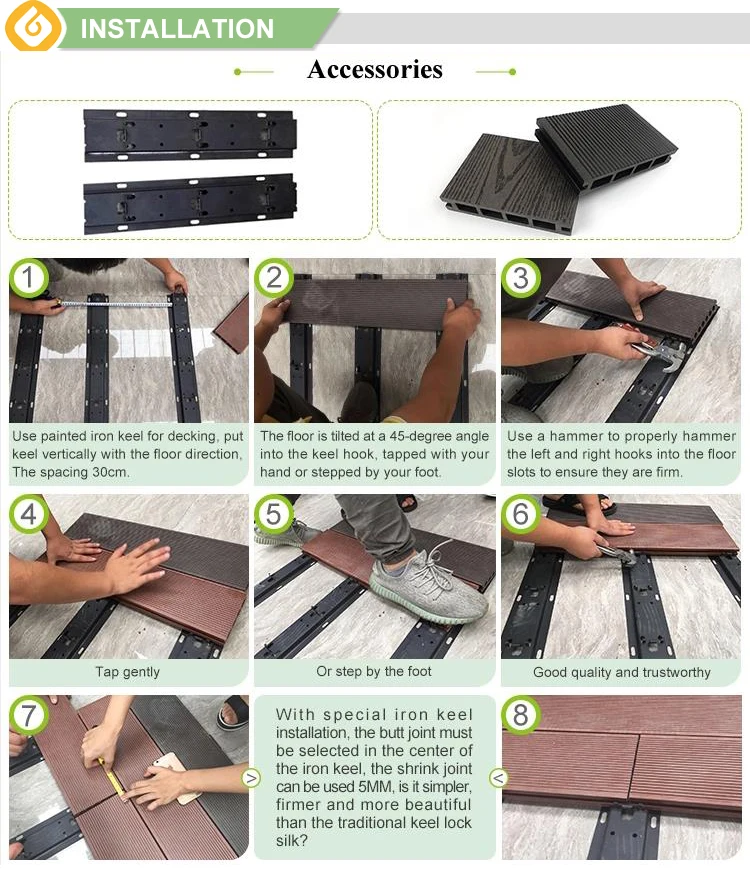 INSTALLATION

Accessories

1

Use painted iron keel for decking, put keel vertically with the floor direction, The spacing 30cm.

2

The floor is tilted at a 45-degree angle into the keel hook, tapped with your hand or stepped by your foot.

3

Use a hammer to properly hammer the left and right hooks into the floor slots to ensure they are firm.

4

Tap gently

5

Or step by the foot

6

Good quality and trustworthy

7

>

With special iron keel installation, the butt joint must be selected in the center of the iron keel, the shrink joint can be used 5MM, is it simpler, firmer and more beautiful than the traditional keel lock silk?

<

8