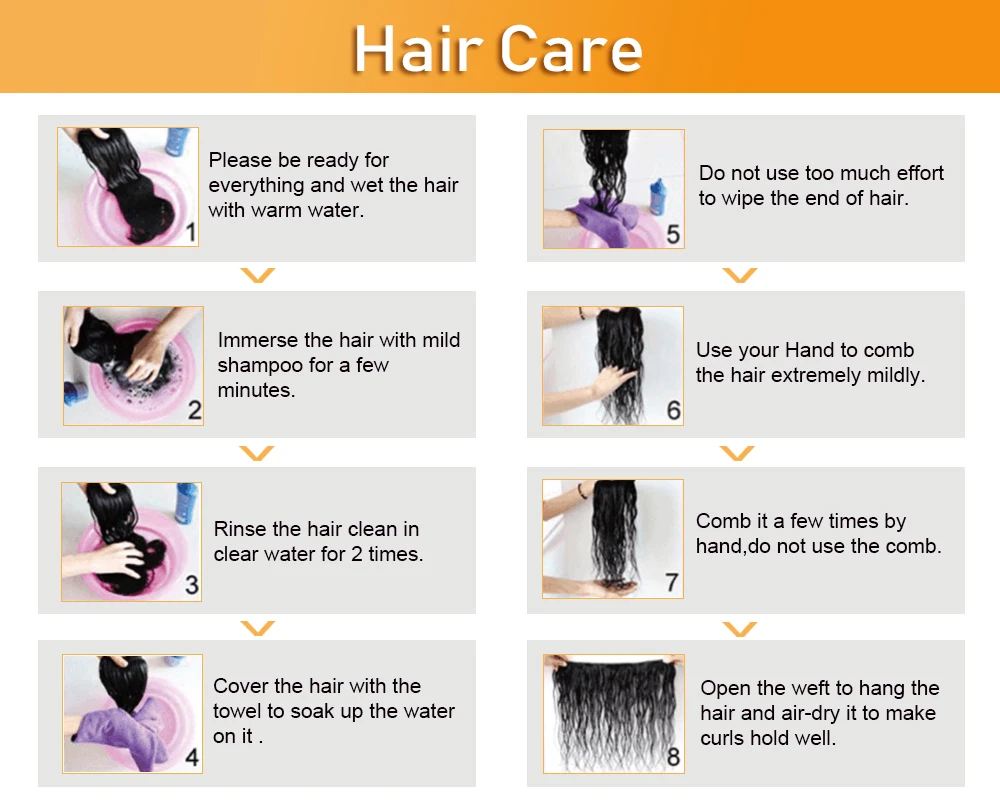 Hair Care

1
Please be ready for everything and wet the hair with warm water.

2
Immerse the hair with mild shampoo for a few minutes.

3
Rinse the hair clean in clear water for 2 times.

4
Cover the hair with the towel to soak up the water on it .

5
Do not use too much effort to wipe the end of hair.

6
Use your Hand to comb the hair extremely mildly.

7
Comb it a few times by hand,do not use the comb.

8
Open the weft to hang the hair and air-dry it to make curls hold well.