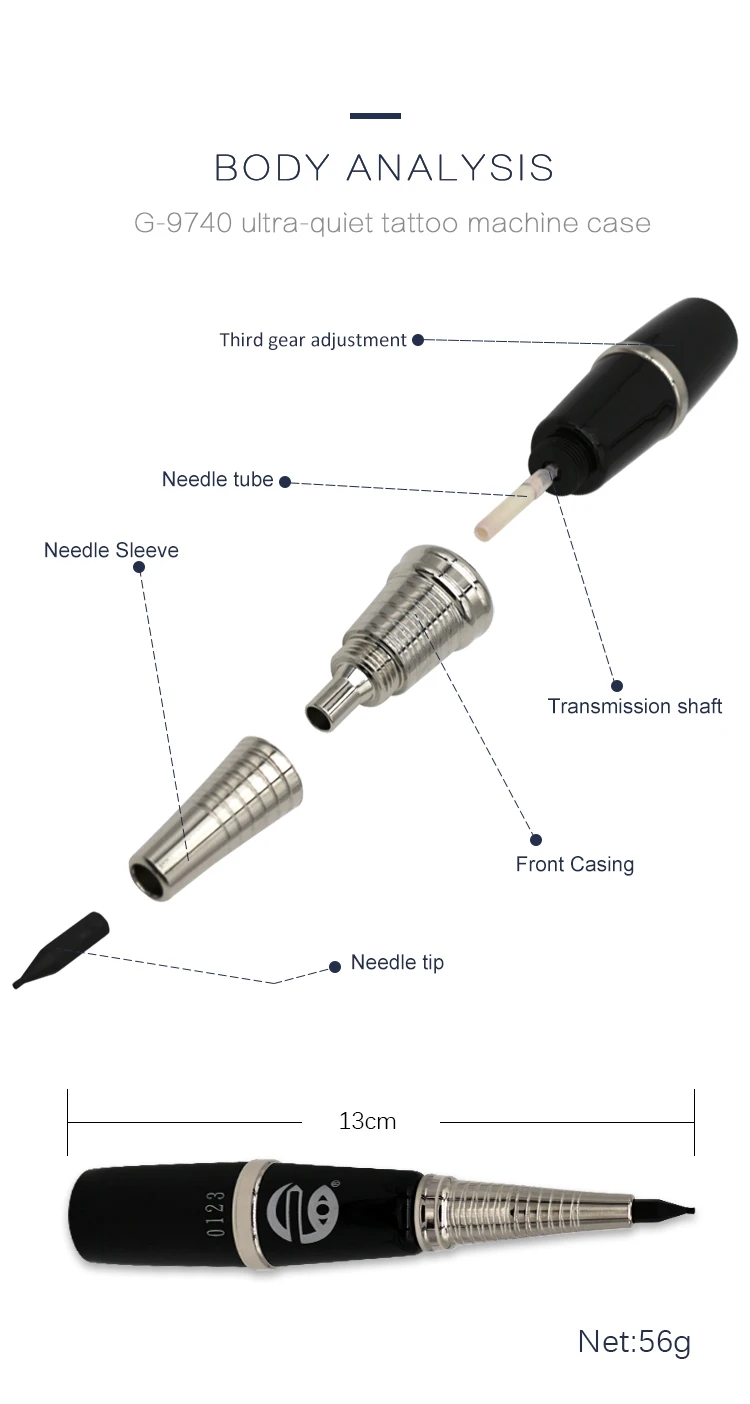 BODY ANALYSIS

G-9740 ultra-quiet tattoo machine case

Third gear adjustment

Needle tube

Needle Sleeve

Transmission shaft

Front Casing

Needle tip

13cm

0123

Net:56g