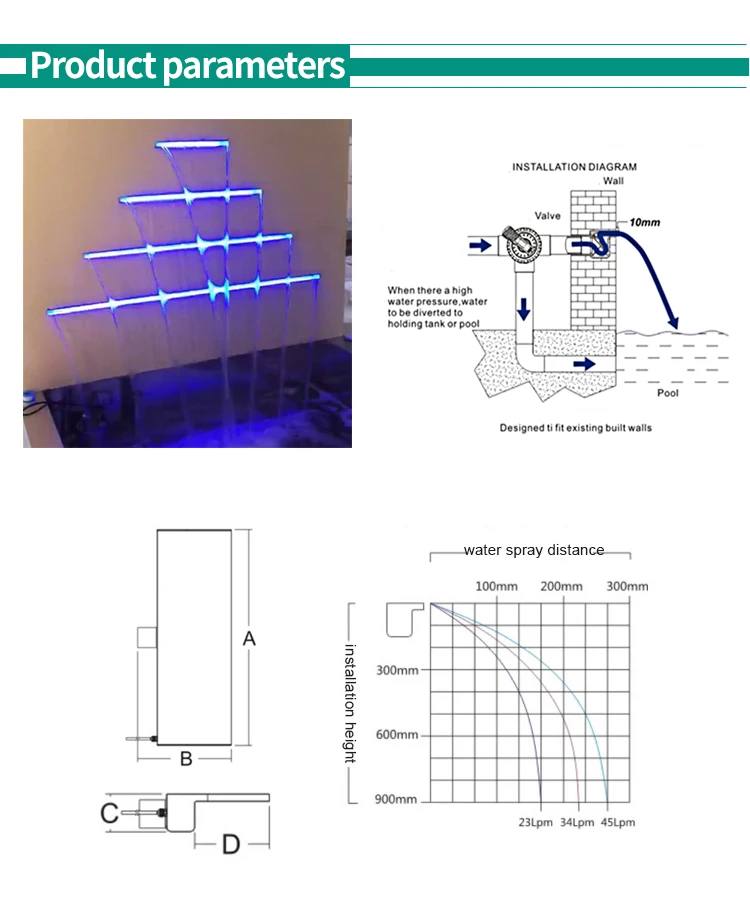 Product parameters

INSTALLATION DIAGRAM
Wall
Valve
10mm
When there a high water pressure,water to be diverted to holding tank or pool
Pool
Designed ti fit existing built walls

A
B
C
D

water spray distance
100mm 200mm 300mm
installation height
300mm
600mm
900mm
23Lpm 34Lpm 45Lpm