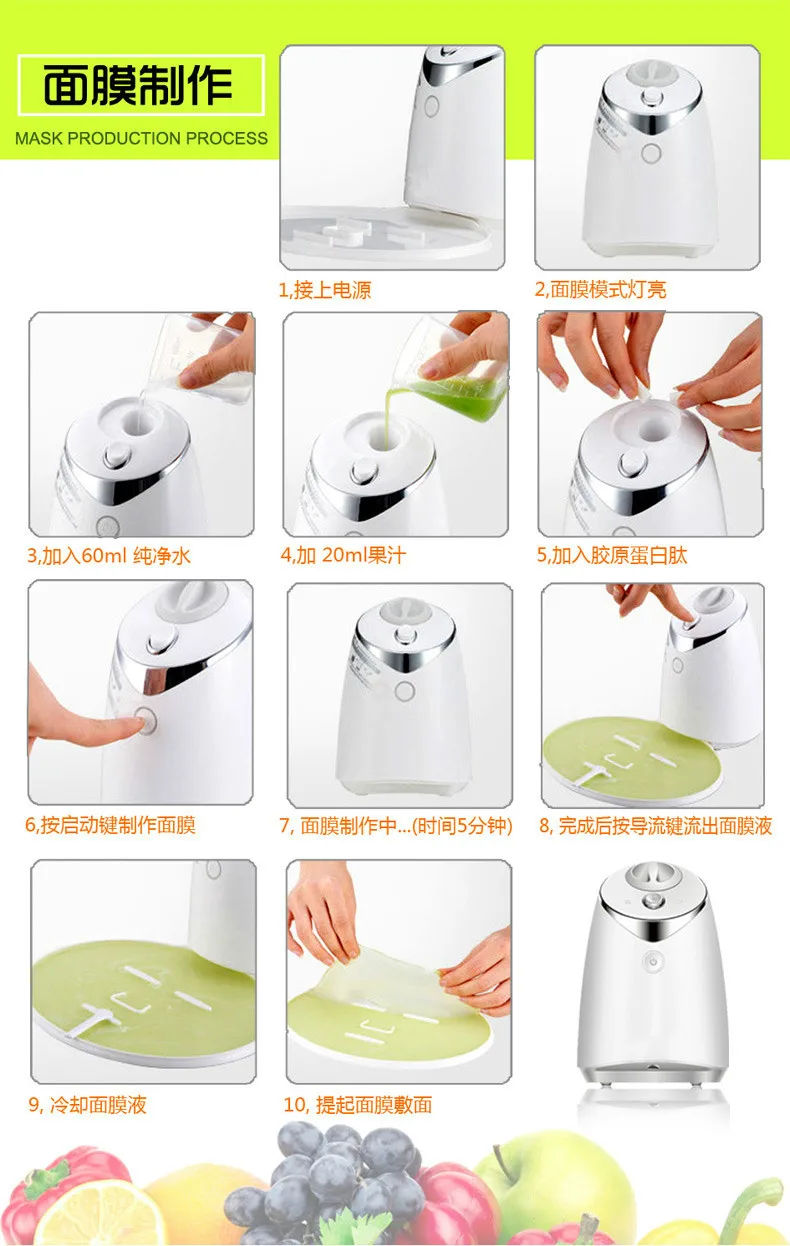 面膜制作

MASK PRODUCTION PROCESS

1,接上电源

2,面膜模式灯亮

3,加入60ml 纯净水

4,加 20ml果汁

5,加入胶原蛋白肽

6,按启动键制作面膜

7, 面膜制作中...(时间5分钟)

8, 完成后按导流键流出面膜液

9, 冷却面膜液

10, 提起面膜敷面