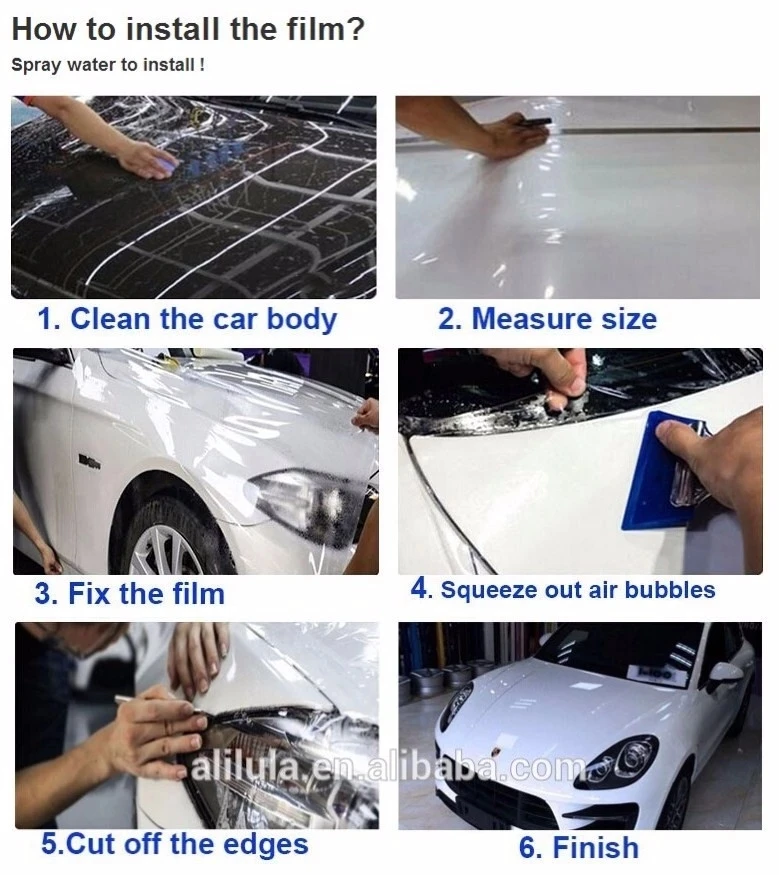 How to install the film?
Spray water to install !

1. Clean the car body

2. Measure size

3. Fix the film

4. Squeeze out air bubbles

alilula.en.alibaba.com

5.Cut off the edges

6. Finish