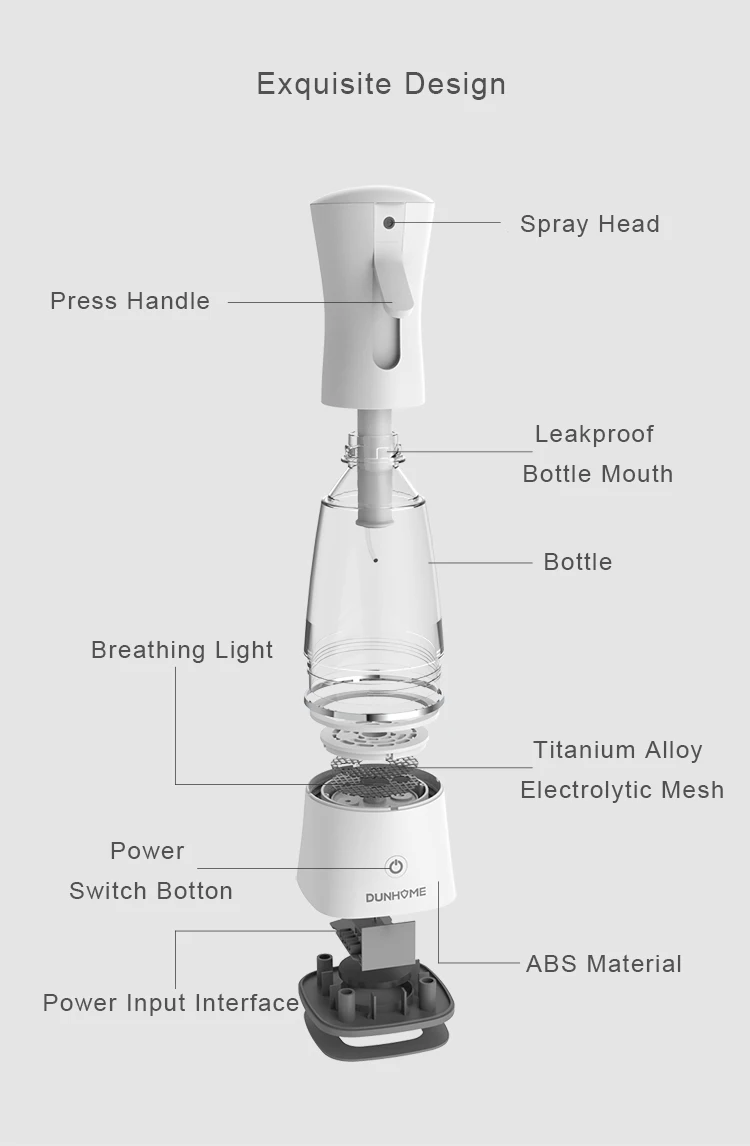 Exquisite Design

Spray Head

Press Handle

Leakproof
Bottle Mouth

Bottle

Breathing Light

Titanium Alloy
Electrolytic Mesh

Power
Switch Botton

DUNHOME

ABS Material

Power Input Interface