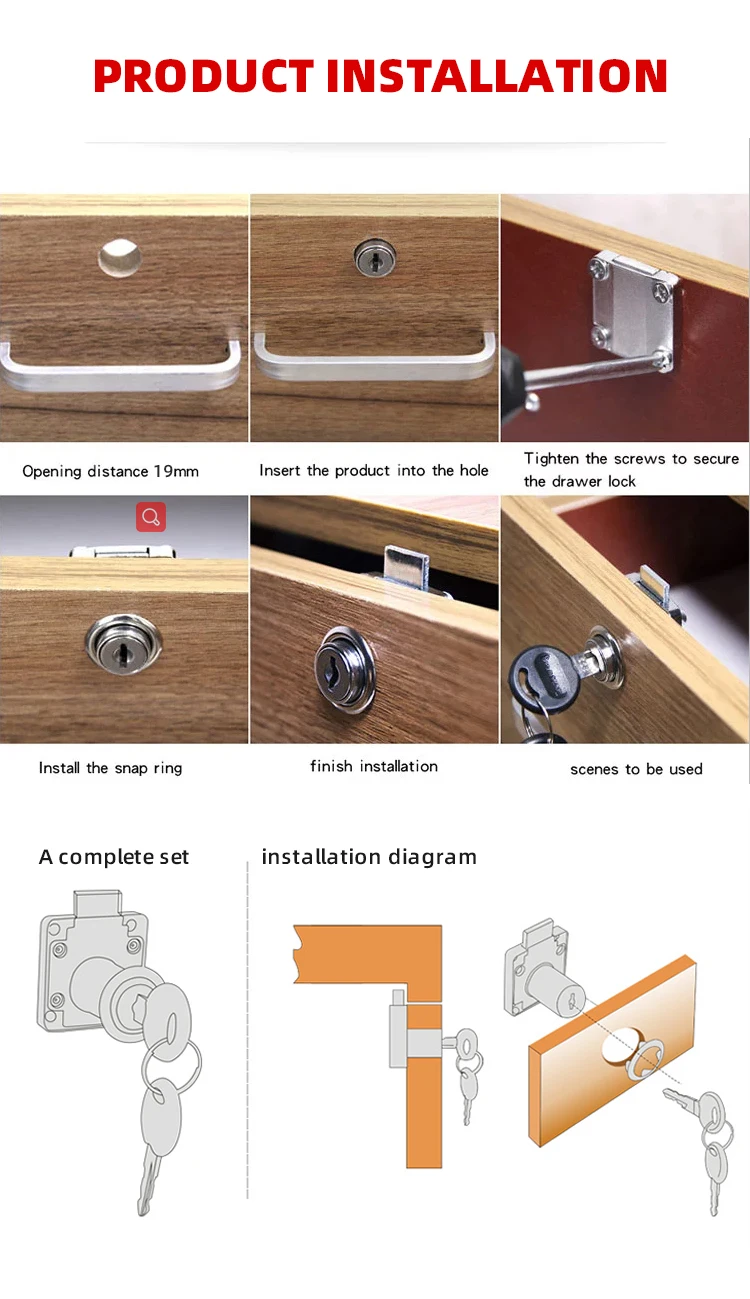 PRODUCT INSTALLATION

Opening distance 19mm

Insert the product into the hole

Tighten the screws to secure the drawer lock

Install the snap ring

finish installation

scenes to be used

A complete set

installation diagram