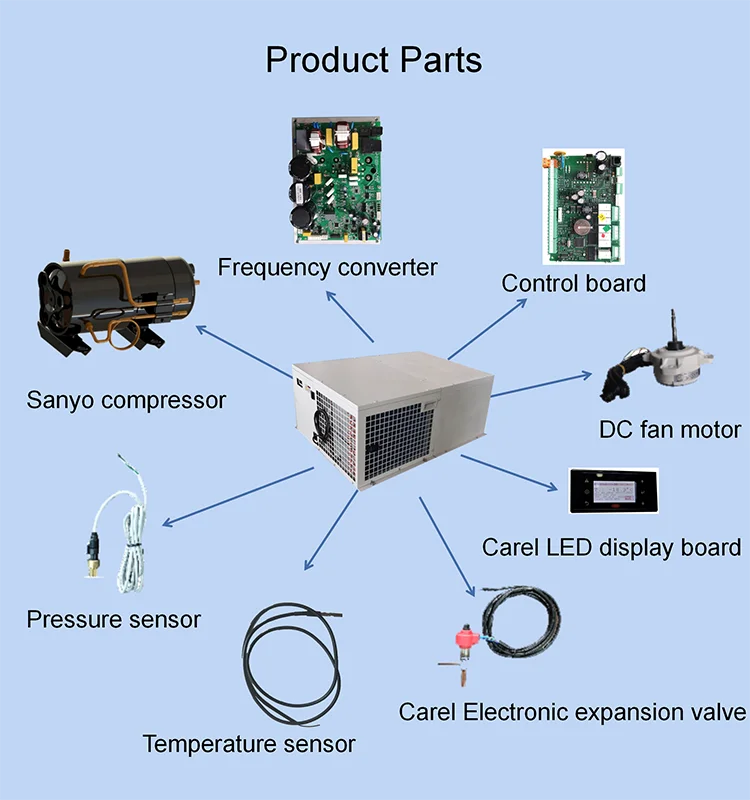 Product Parts

Frequency converter

Control board

Sanyo compressor

DC fan motor

Carel LED display board

Pressure sensor

Temperature sensor

Carel Electronic expansion valve