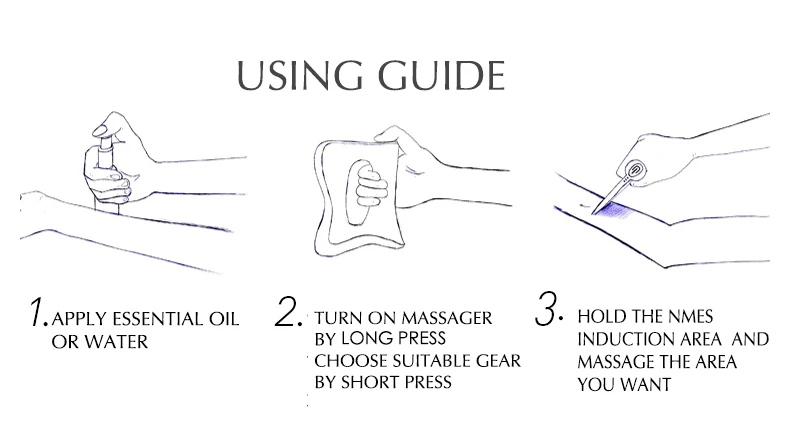 USING GUIDE

1. APPLY ESSENTIAL OIL OR WATER

2. TURN ON MASSAGER BY LONG PRESS CHOOSE SUITABLE GEAR BY SHORT PRESS

3. HOLD THE NMES INDUCTION AREA AND MASSAGE THE AREA YOU WANT