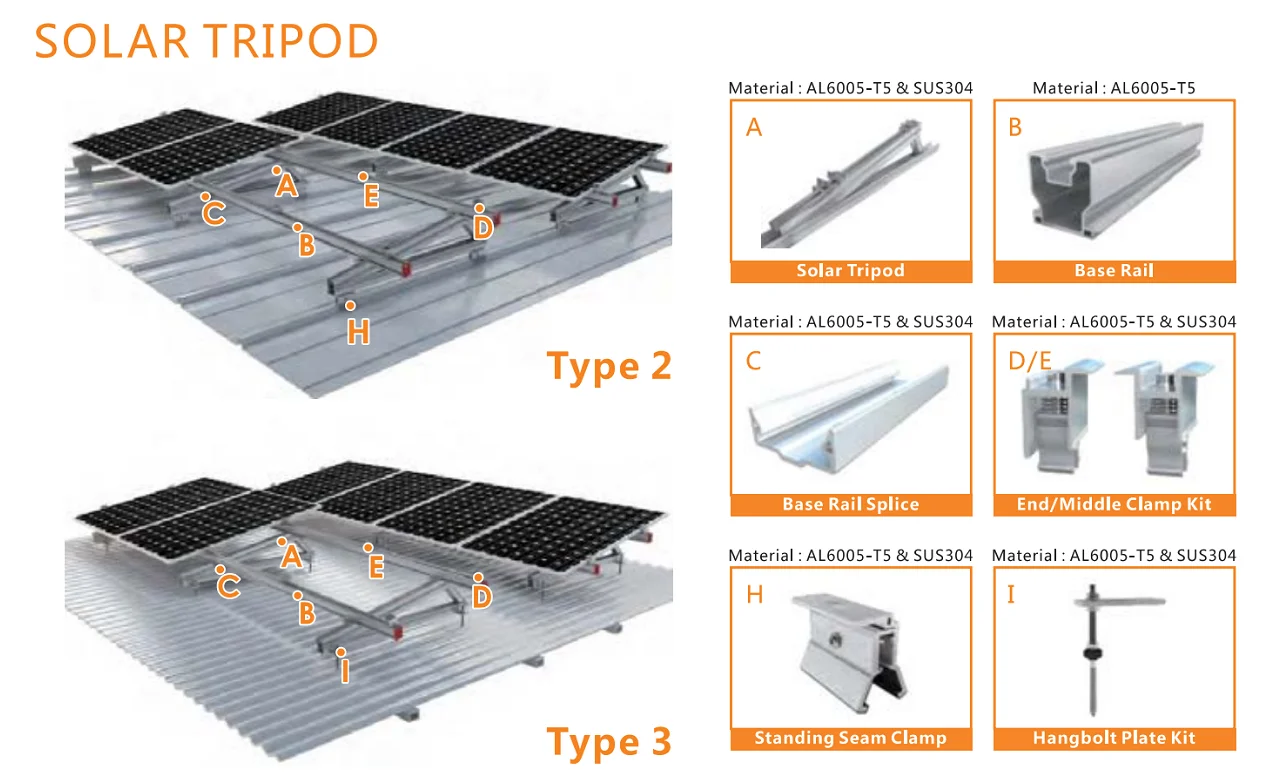 SOLAR TRIPOD

A
E
C
D
B
H

Type 2

A
E
C
D
B
I

Type 3

Material : AL6005-T5 & SUS304
A
Solar Tripod

Material : AL6005-T5
B
Base Rail

Material : AL6005-T5 & SUS304
C
Base Rail Splice

Material : AL6005-T5 & SUS304
D/E
End/Middle Clamp Kit

Material : AL6005-T5 & SUS304
H
Standing Seam Clamp

Material : AL6005-T5 & SUS304
I
Hangbolt Plate Kit