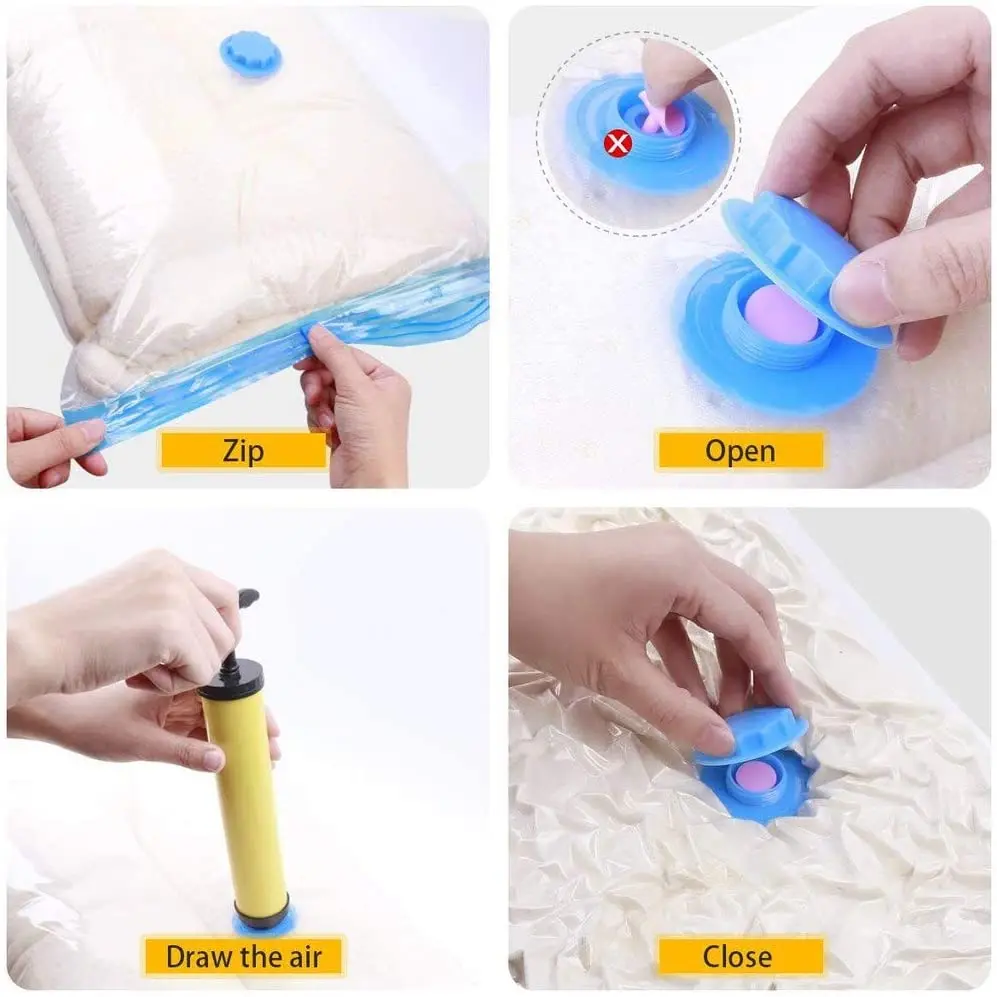 Zip

Open

Draw the air

Close