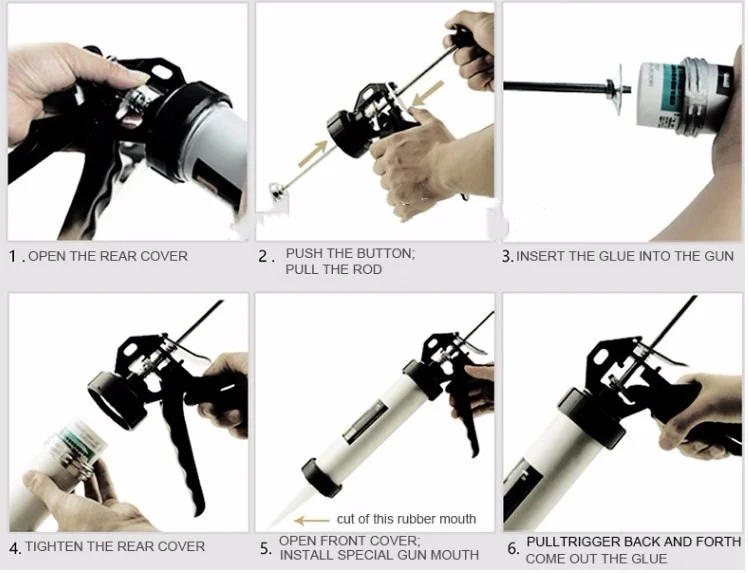 1. OPEN THE REAR COVER

2. PUSH THE BUTTON; PULL THE ROD

3. INSERT THE GLUE INTO THE GUN

4. TIGHTEN THE REAR COVER

cut of this rubber mouth

5. OPEN FRONT COVER; INSTALL SPECIAL GUN MOUTH

6. PULLTRIGGER BACK AND FORTH COME OUT THE GLUE