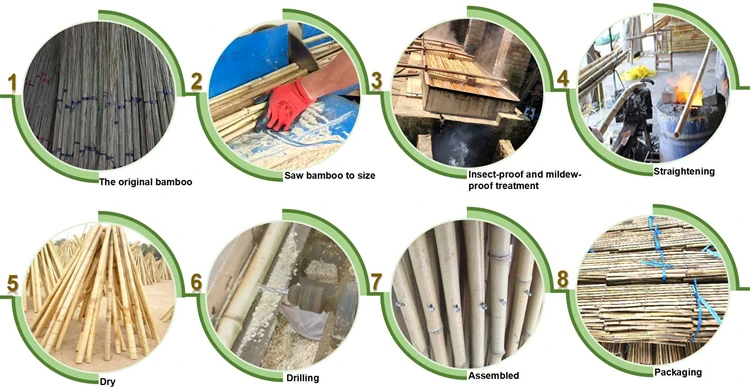 1
The original bamboo

2
Saw bamboo to size

3
Insect-proof and mildew-proof treatment

4
Straightening

5
Dry

6
Drilling

7
Assembled

8
Packaging