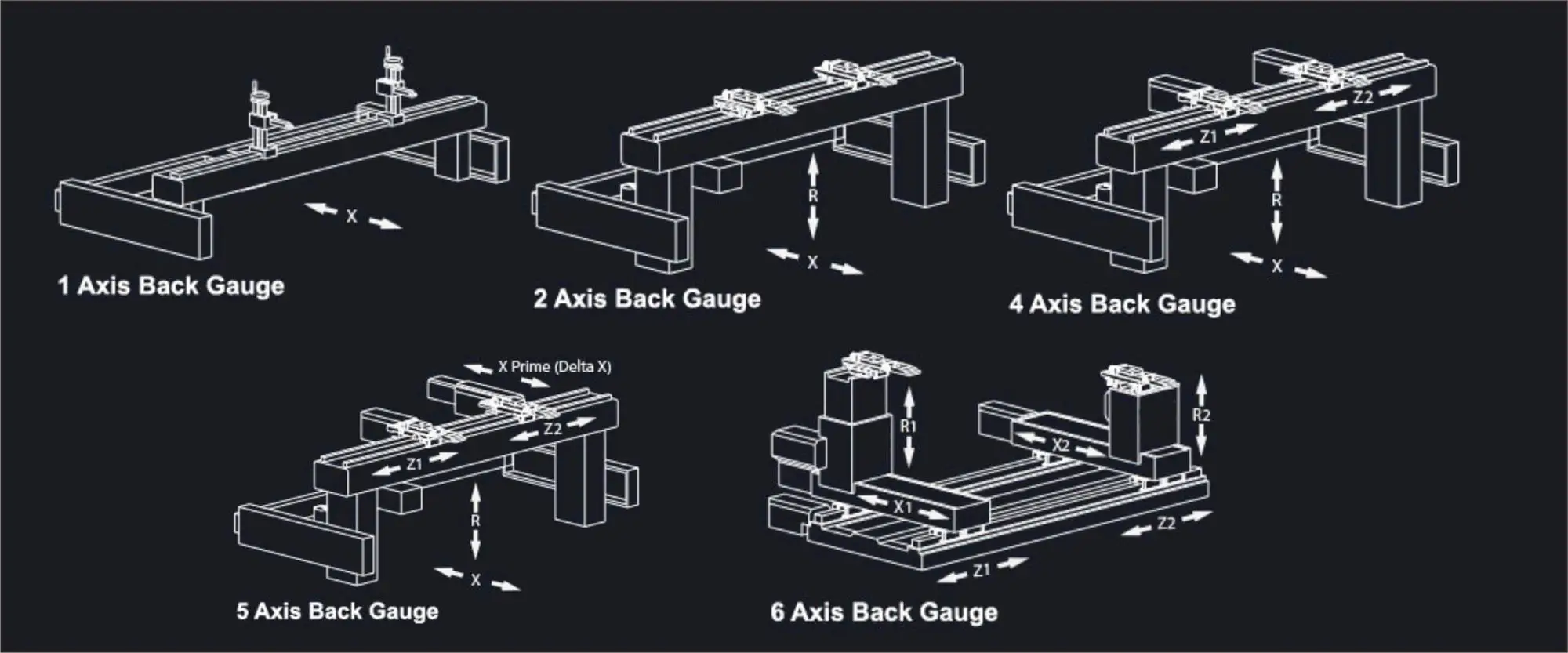 X

1 Axis Back Gauge

R

X

2 Axis Back Gauge

Z2

Z1

R

X

4 Axis Back Gauge

X Prime (Delta X)

Z2

Z1

R

X

5 Axis Back Gauge

R1

R2

X2

X1

Z2

Z1

6 Axis Back Gauge