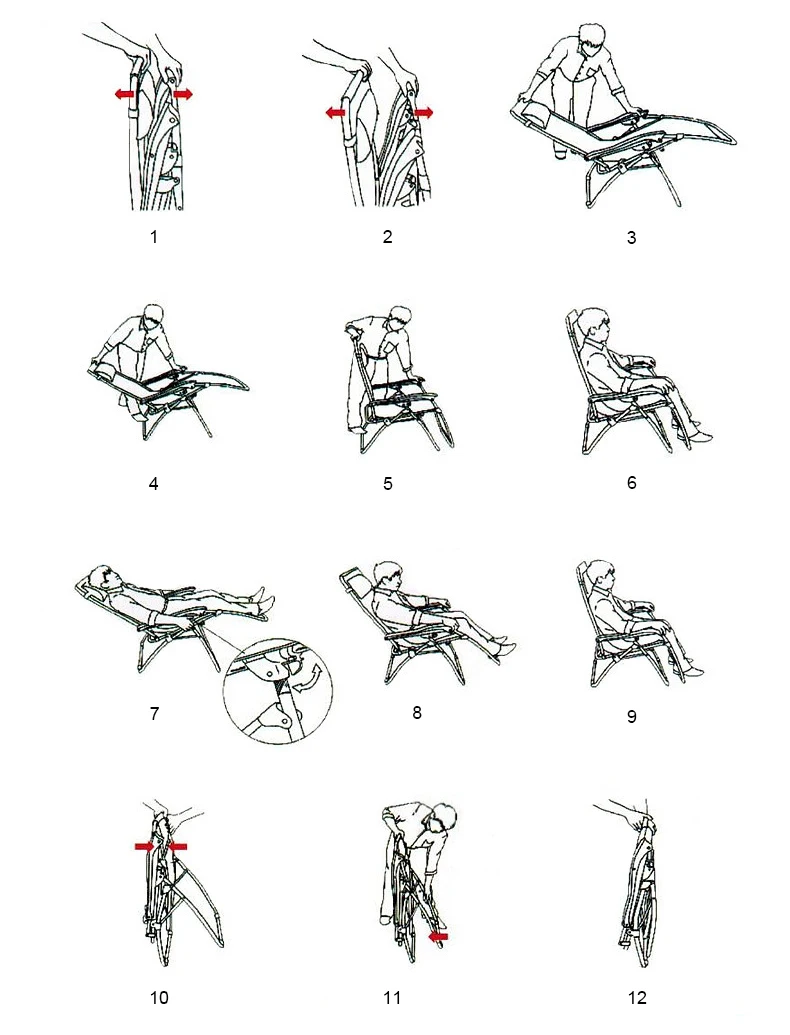 1

2

3

4

5

6

7

8

9

10

11

12