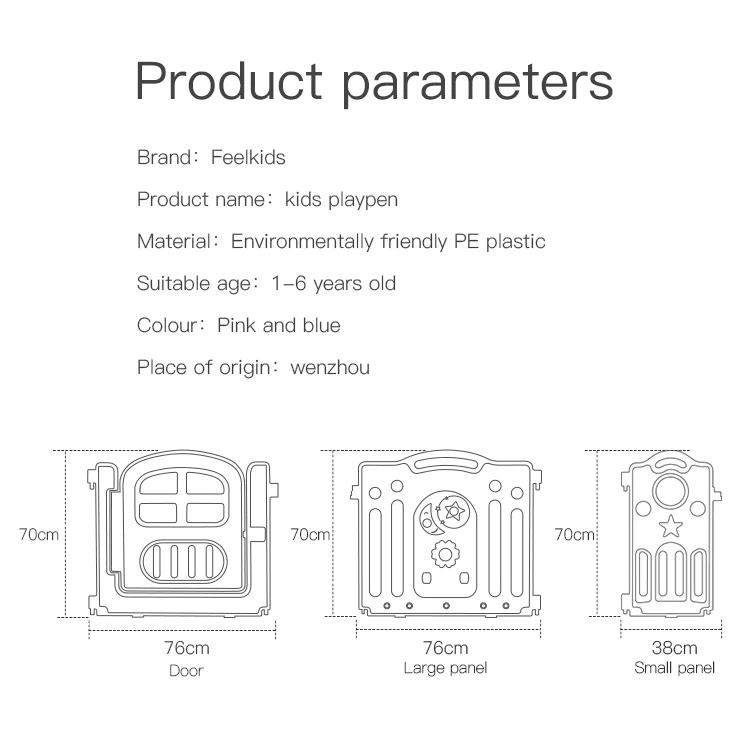 Product parameters

Brand: Feelkids

Product name: kids playpen

Material: Environmentally friendly PE plastic

Suitable age: 1-6 years old

Colour: Pink and blue

Place of origin: wenzhou

70cm

76cm
Door

70cm

76cm
Large panel

70cm

38cm
Small panel