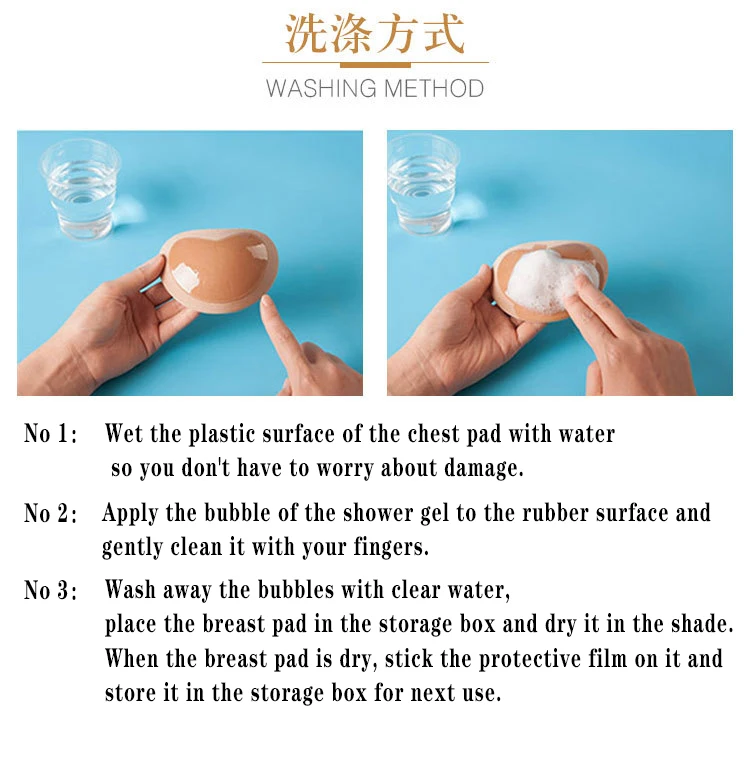 洗涤方式

WASHING METHOD

No 1: Wet the plastic surface of the chest pad with water so you don't have to worry about damage.

No 2: Apply the bubble of the shower gel to the rubber surface and gently clean it with your fingers.

No 3: Wash away the bubbles with clear water, place the breast pad in the storage box and dry it in the shade. When the breast pad is dry, stick the protective film on it and store it in the storage box for next use.