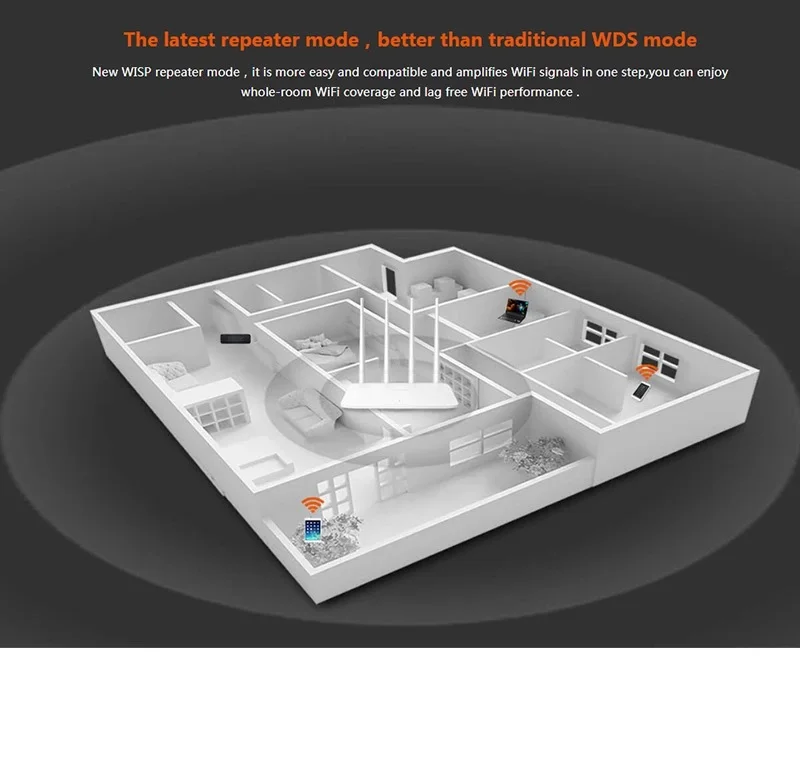 The latest repeater mode , better than traditional WDS mode

New WISP repeater mode , it is more easy and compatible and amplifies WiFi signals in one step,you can enjoy whole-room WiFi coverage and lag free WiFi performance .