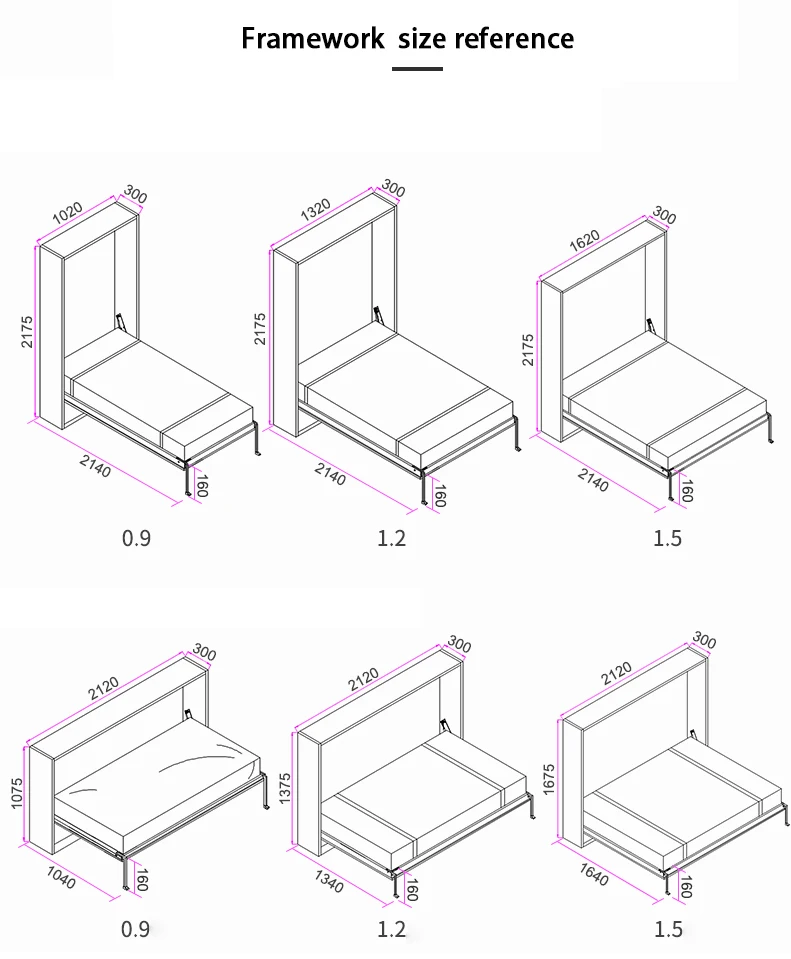 Framework size reference

1020
300
2175
2140
160
0.9

1320
300
2175
2140
160
1.2

1620
300
2175
2140
160
1.5

2120
300
1075
1040
160
0.9

2120
300
1375
1340
160
1.2

2120
300
1675
1640
160
1.5