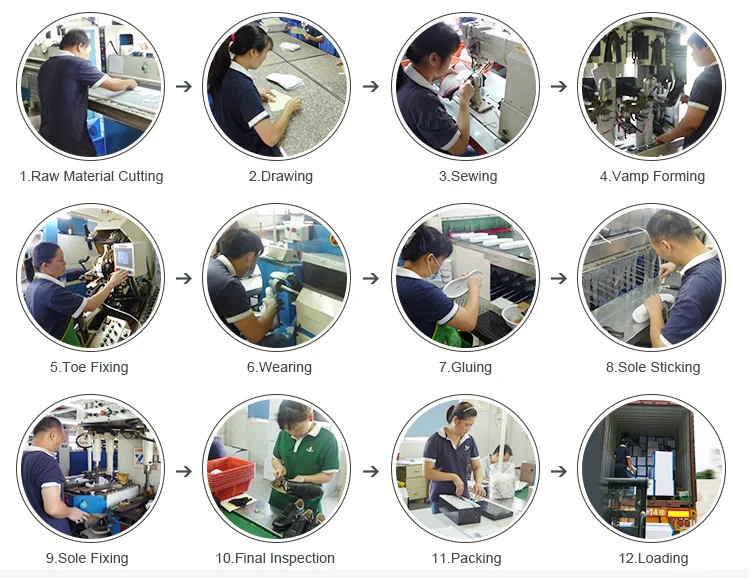 1.Raw Material Cutting

2.Drawing

3.Sewing

4.Vamp Forming

5.Toe Fixing

6.Wearing

7.Gluing

8.Sole Sticking

9.Sole Fixing

10.Final Inspection

11.Packing

12.Loading