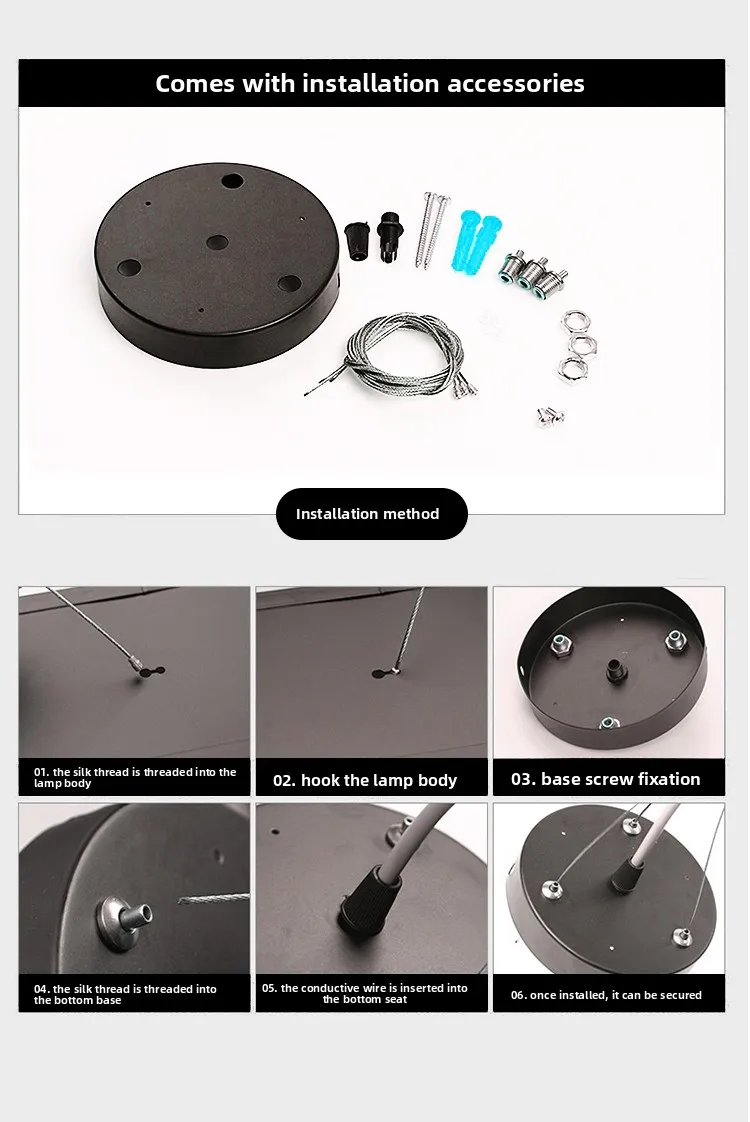 Comes with installation accessories

Installation method

01. the silk thread is threaded into the lamp body

02. hook the lamp body

03. base screw fixation

04. the silk thread is threaded into the bottom base

05. the conductive wire is inserted into the bottom seat

06. once installed, it can be secured