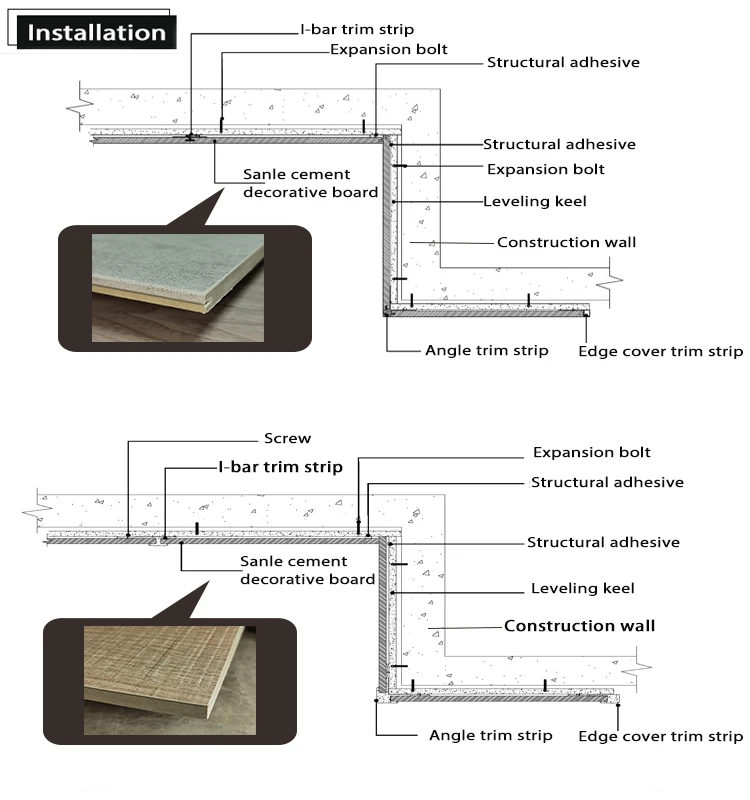 Installation

I-bar trim strip
Expansion bolt
Structural adhesive
Structural adhesive
Expansion bolt
Sanle cement decorative board
Leveling keel
Construction wall
Angle trim strip
Edge cover trim strip

Screw
I-bar trim strip
Expansion bolt
Structural adhesive
Structural adhesive
Sanle cement decorative board
Leveling keel
Construction wall
Angle trim strip
Edge cover trim strip