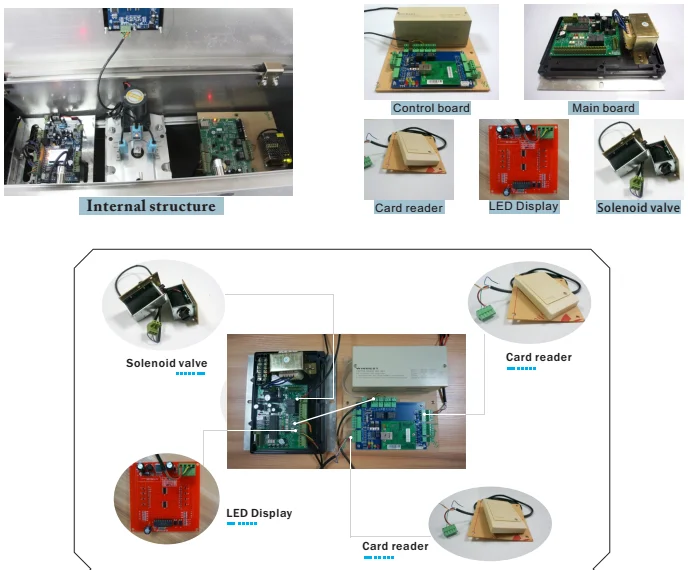 Internal structure

Control board

Main board

Card reader

LED Display

Solenoid valve

Solenoid valve

Card reader

LED Display

Card reader