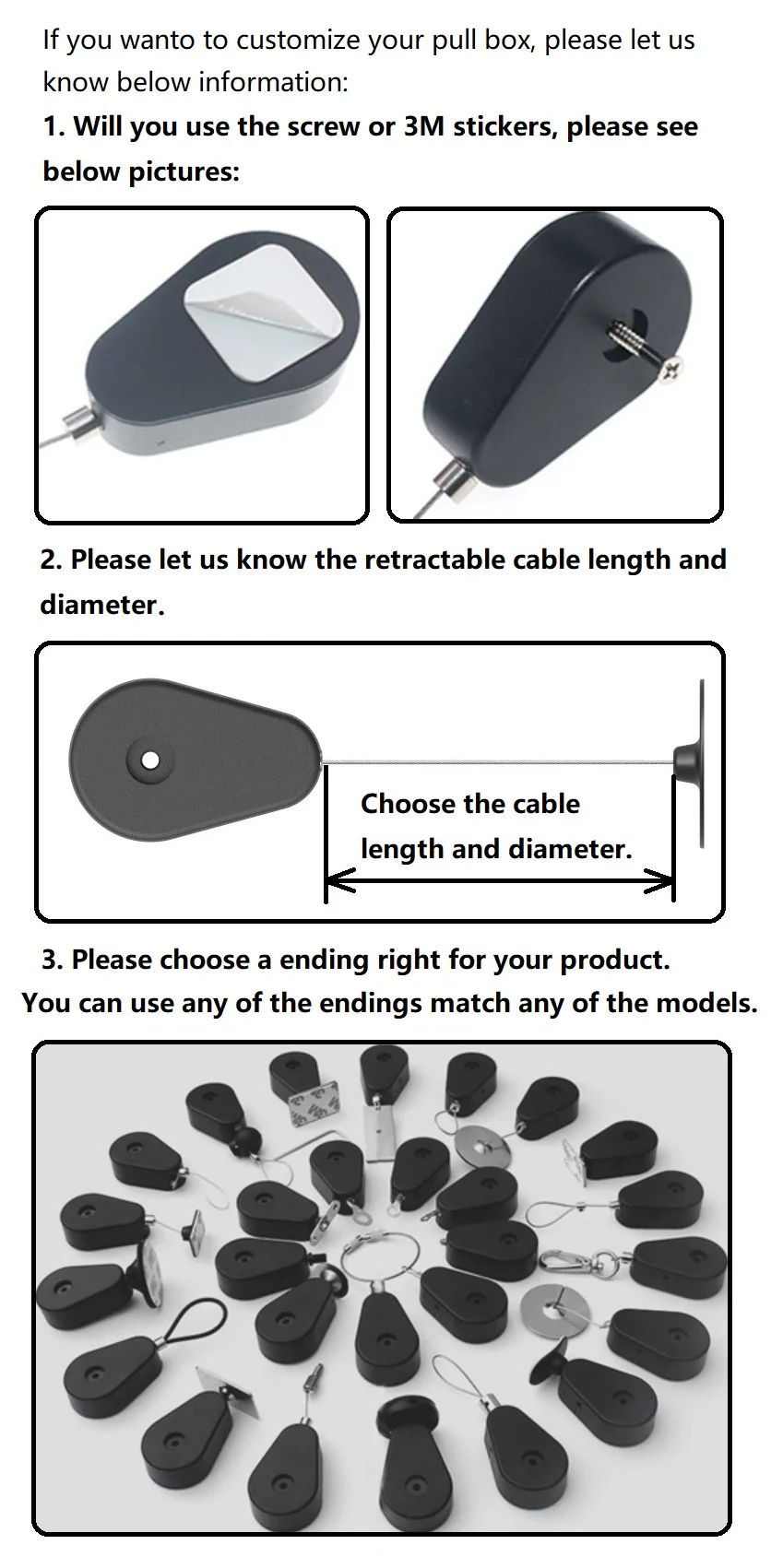 If you wanto to customize your pull box, please let us know below information:

1. Will you use the screw or 3M stickers, please see below pictures:

2. Please let us know the retractable cable length and diameter.

Choose the cable length and diameter.

3. Please choose a ending right for your product.
You can use any of the endings match any of the models.