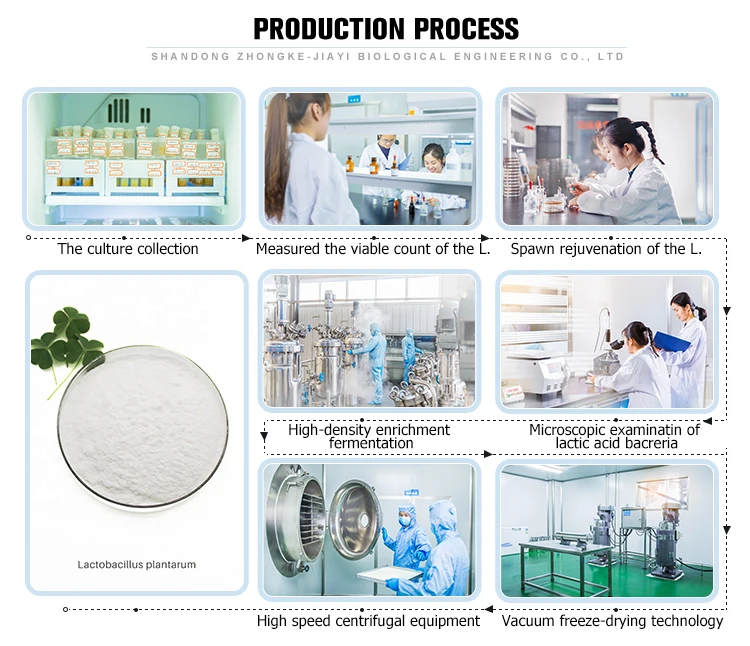 PRODUCTION PROCESS

SHANDONG ZHONGKE-JIAYI BIOLOGICAL ENGINEERING CO., LTD

The culture collection

Measured the viable count of the L.

Spawn rejuvenation of the L.

Lactobacillus plantarum

High-density enrichment fermentation

Microscopic examinatin of lactic acid bacreria

High speed centrifugal equipment

Vacuum freeze-drying technology