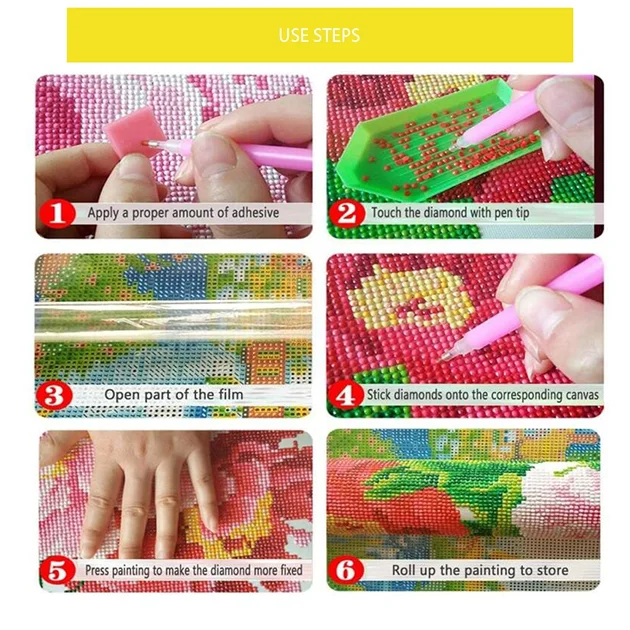 USE STEPS

1 Apply a proper amount of adhesive

2 Touch the diamond with pen tip

3 Open part of the film

4 Stick diamonds onto the corresponding canvas

5 Press painting to make the diamond more fixed

6 Roll up the painting to store